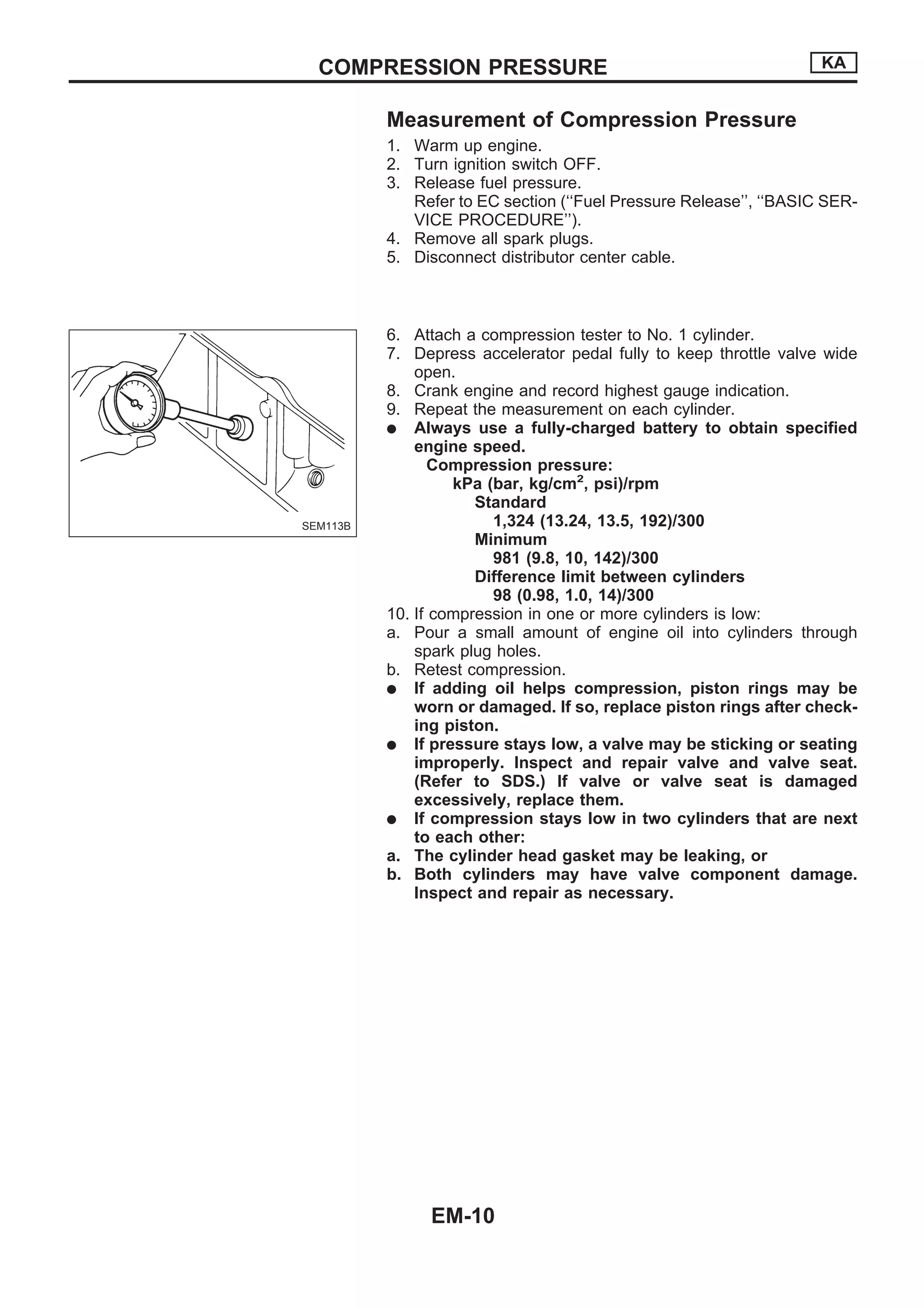 COMPRESSION PRESSURE

KA

Measurement of Compression Pressure

1. Warm up engine.
2. Turn ignition switch OFF.
3. Release fuel pressure.
Refer to EC section (‘‘Fuel Pressure Release’’, ‘‘BASIC SERVICE PROCEDURE’’).
4. Remove all spark plugs.
5. Disconnect distributor center cable.

SEM113B

6. Attach a compression tester to No. 1 cylinder.
7. Depress accelerator pedal fully to keep throttle valve wide open.
8. Crank engine and record highest gauge indication.
9. Repeat the measurement on each cylinder.
● Always use a fully-charged battery to obtain specified engine speed.
Compression pressure:
kPa (bar, kg/cm$^2$, psi)/rpm
Standard
1,324 (13.24, 13.5, 192)/300
Minimum
981 (9.8, 10, 142)/300
Difference limit between cylinders
98 (0.98, 1.0, 14)/300
10. If compression in one or more cylinders is low:
a. Pour a small amount of engine oil into cylinders through spark plug holes.
b. Retest compression.
● If adding oil helps compression, piston rings may be worn or damaged. If so, replace piston rings after checking piston.
● If pressure stays low, a valve may be sticking or seating improperly. Inspect and repair valve and valve seat. (Refer to SDS.) If valve or valve seat is damaged excessively, replace them.
● If compression stays low in two cylinders that are next to each other:
a. The cylinder head gasket may be leaking, or
b. Both cylinders may have valve component damage. Inspect and repair as necessary.

EM-10