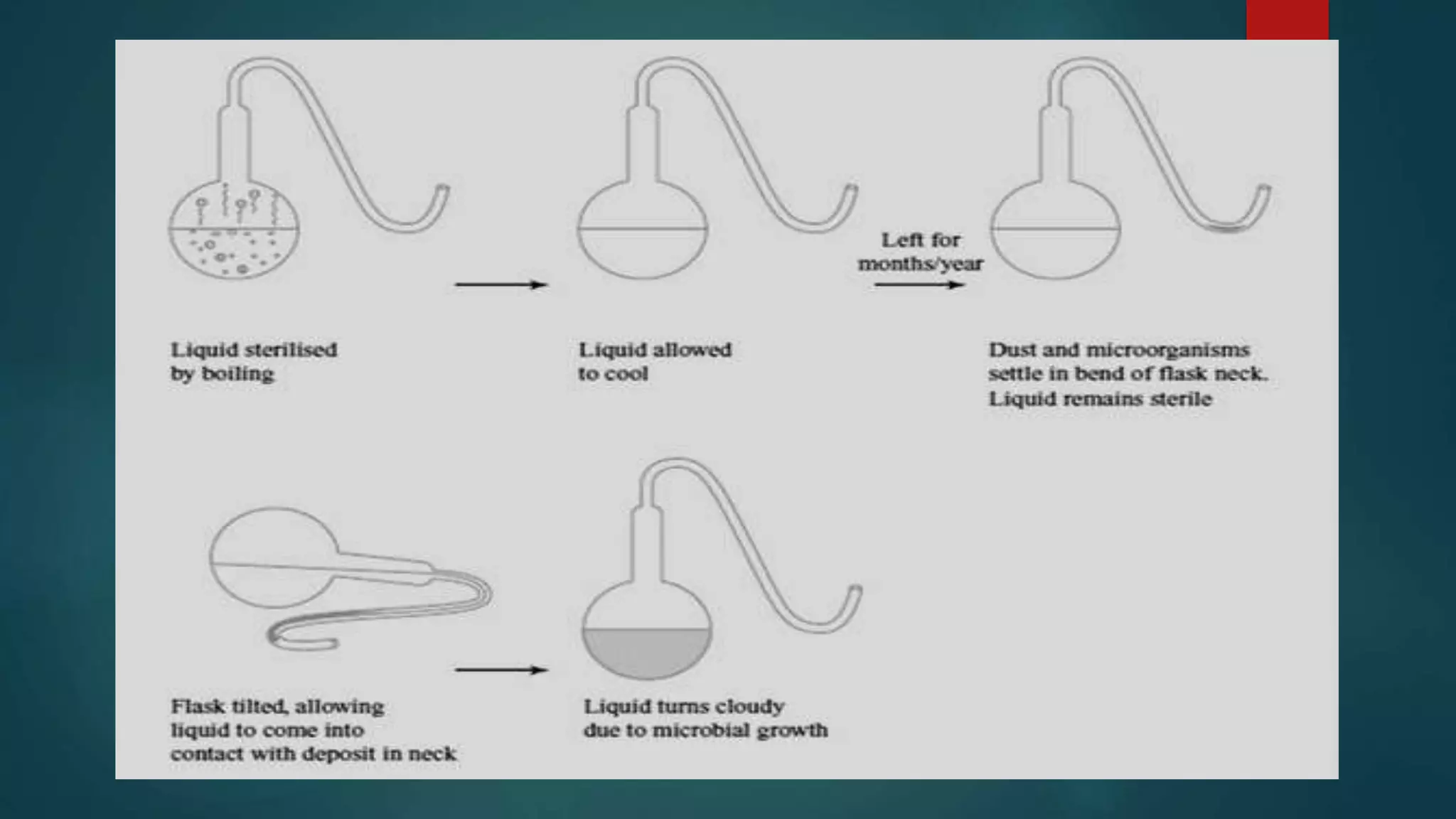 Left for months/year

Liquid sterilised by boiling

Liquid allowed to cool

Dust and microorganisms settle in bend of flask neck. Liquid remains sterile

Flask tilted, allowing liquid to come into contact with deposit in neck

Liquid turns cloudy due to microbial growth