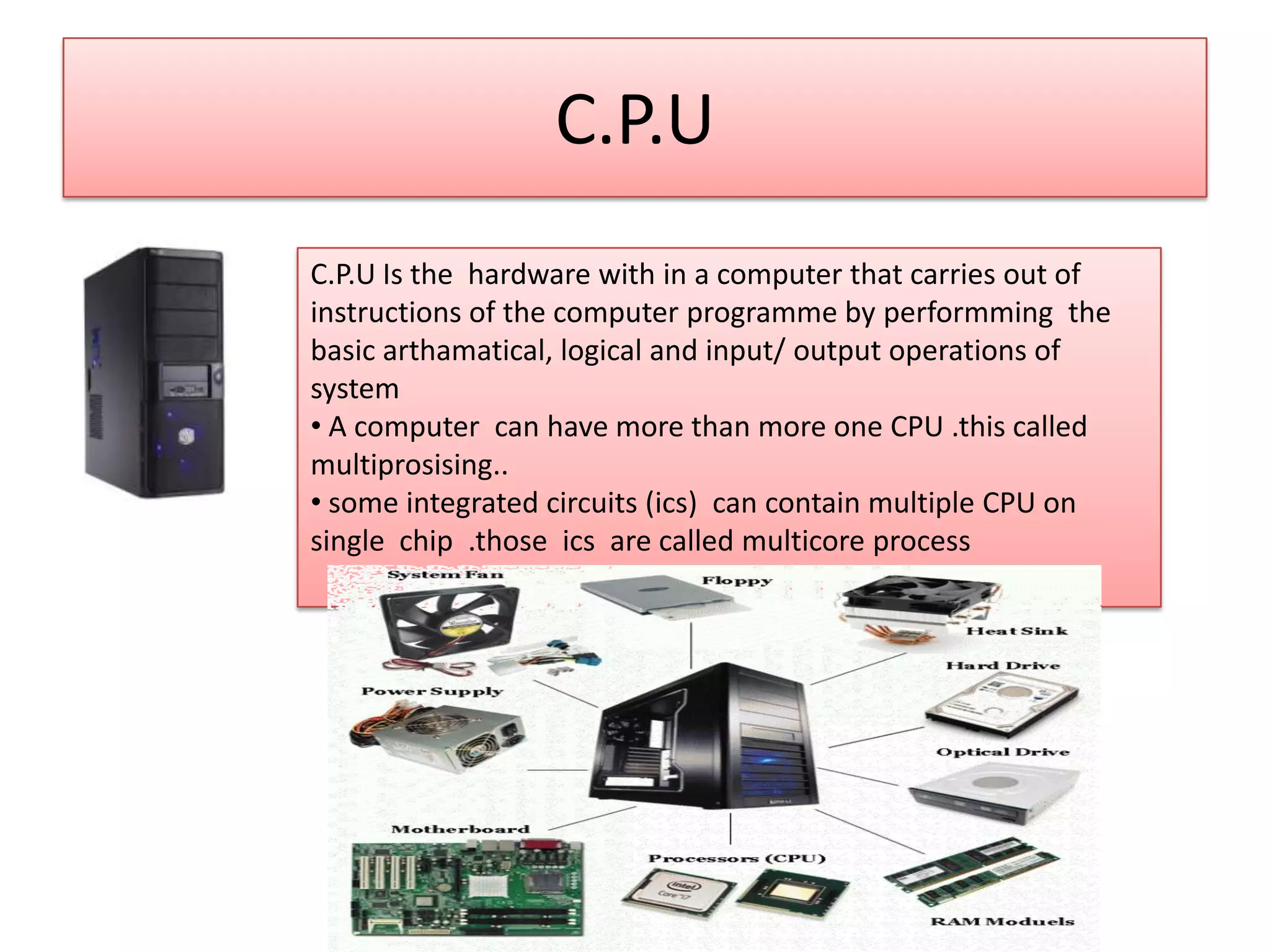 C.P.U

C.P.U Is the hardware with in a computer that carries out of instructions of the computer programme by performming the basic arthamatical, logical and input/ output operations of system

• A computer can have more than more one CPU .this called multiprosising..

• some integrated circuits (ics) can contain multiple CPU on single chip .those ics are called multicore process

System Fan

Floppy

Heat Sink

Hard Drive

Power Supply

Optical Drive

Motherboard

Processors (CPU)

intel
Core i7

RAM Moduels