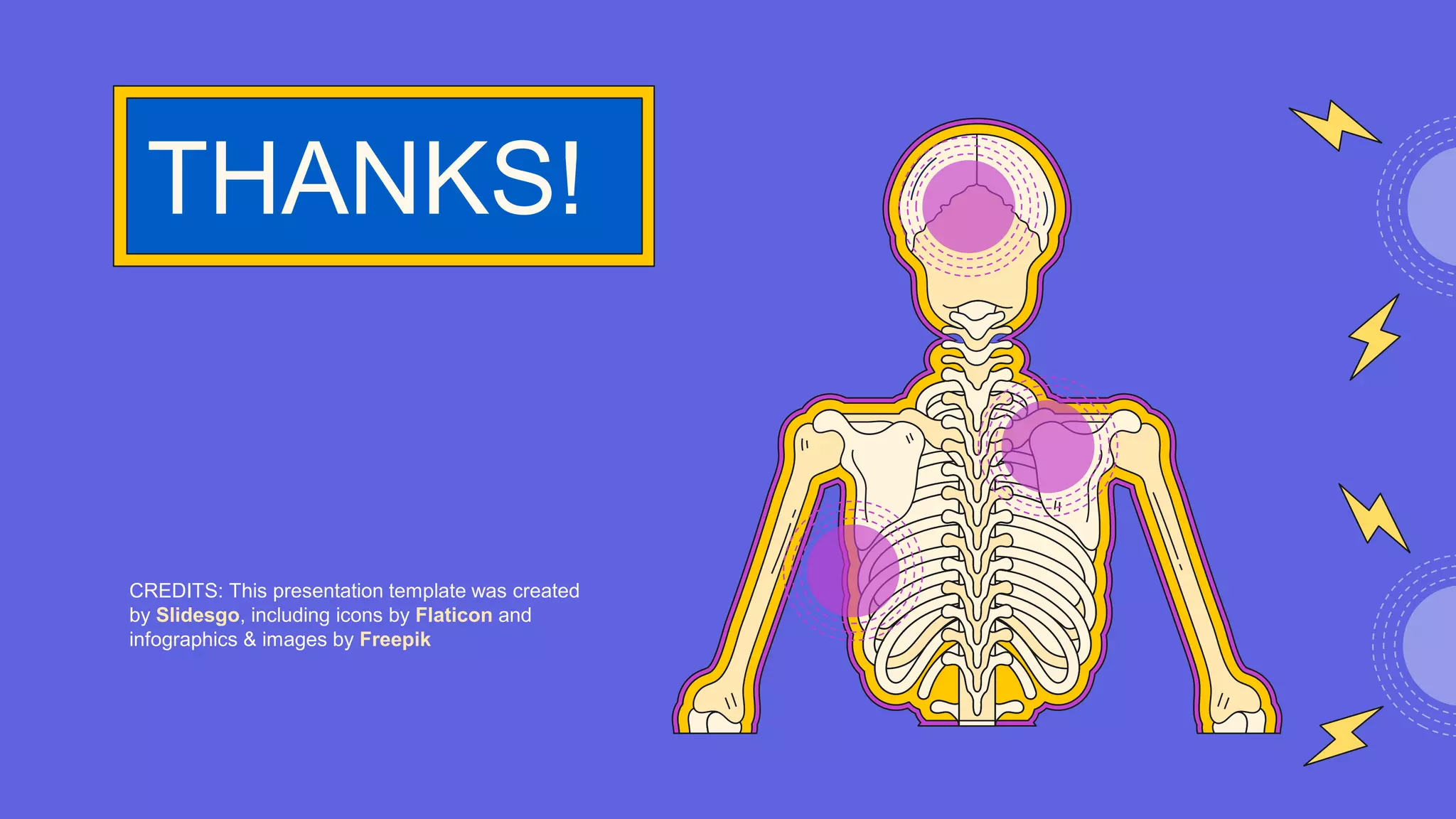 THANKS!

CREDITS: This presentation template was created by Slidesgo, including icons by Flaticon and infographics & images by Freepik