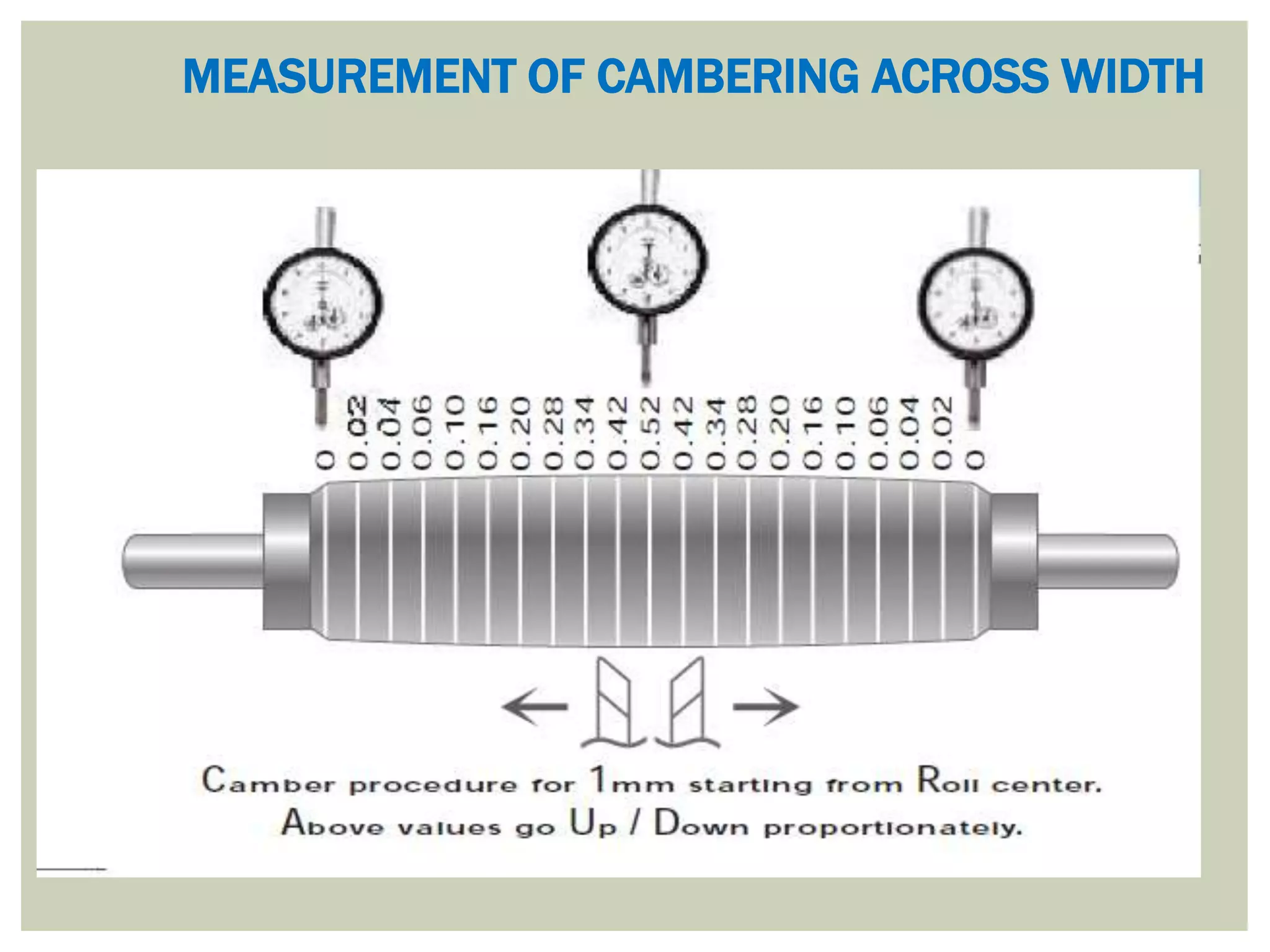 MEASUREMENT OF CAMBERING ACROSS WIDTH

0 0.02 0.04 0.06 0.10 0.16 0.20 0.28 0.34 0.42 0.52 0.42 0.34 0.28 0.20 0.16 0.10 0.06 0.04 0.02 0

Camber procedure for 1mm starting from Roll center.
Above values go Up / Down proportionately.