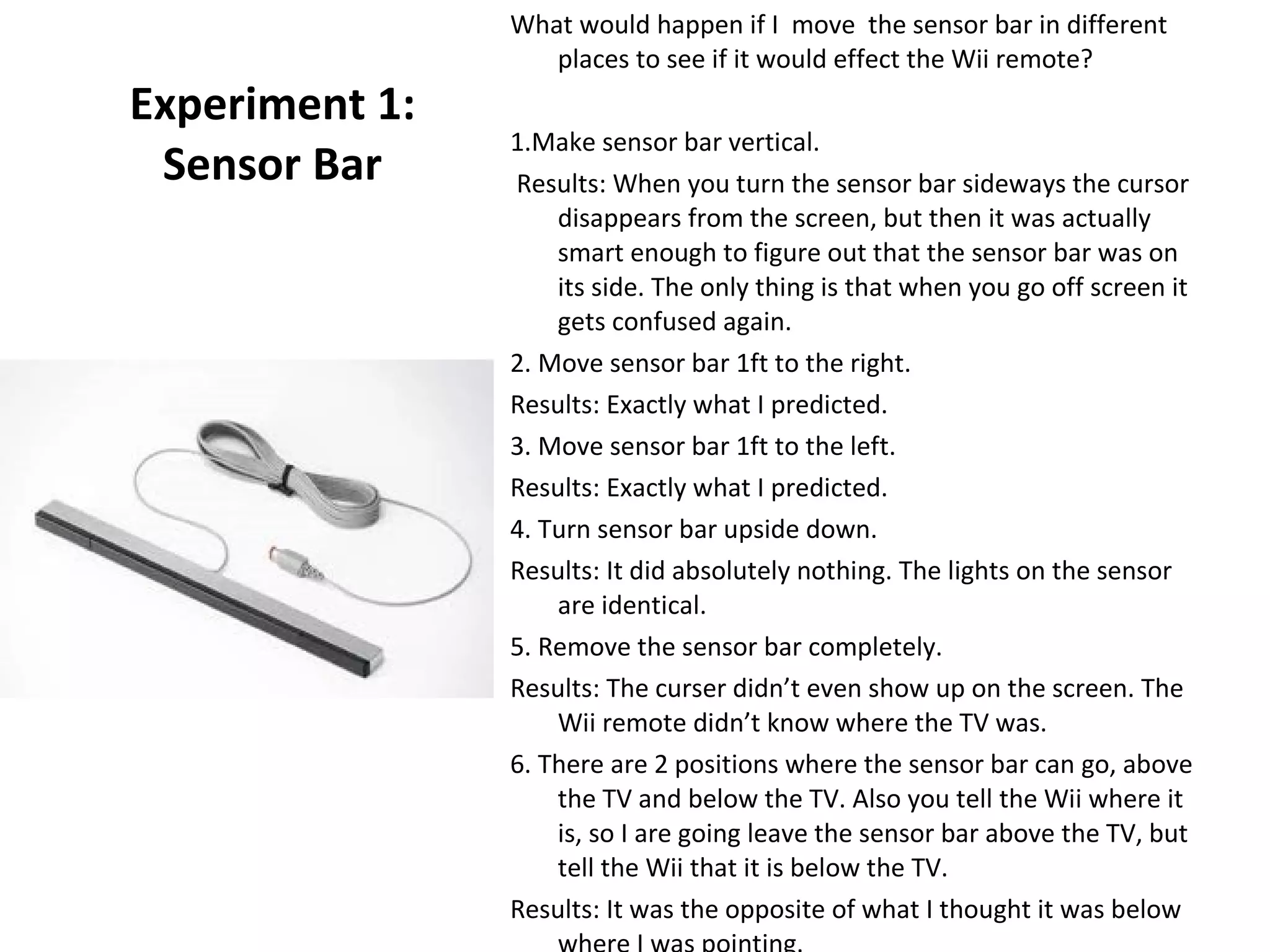 Experiment 1:
Sensor Bar

What would happen if I move the sensor bar in different places to see if it would effect the Wii remote?

1.Make sensor bar vertical.

Results: When you turn the sensor bar sideways the cursor disappears from the screen, but then it was actually smart enough to figure out that the sensor bar was on its side. The only thing is that when you go off screen it gets confused again.

2. Move sensor bar 1ft to the right.

Results: Exactly what I predicted.

3. Move sensor bar 1ft to the left.

Results: Exactly what I predicted.

4. Turn sensor bar upside down.

Results: It did absolutely nothing. The lights on the sensor are identical.

5. Remove the sensor bar completely.

Results: The curser didn’t even show up on the screen. The Wii remote didn’t know where the TV was.

6. There are 2 positions where the sensor bar can go, above the TV and below the TV. Also you tell the Wii where it is, so I are going leave the sensor bar above the TV, but tell the Wii that it is below the TV.

Results: It was the opposite of what I thought it was below where I was pointing.