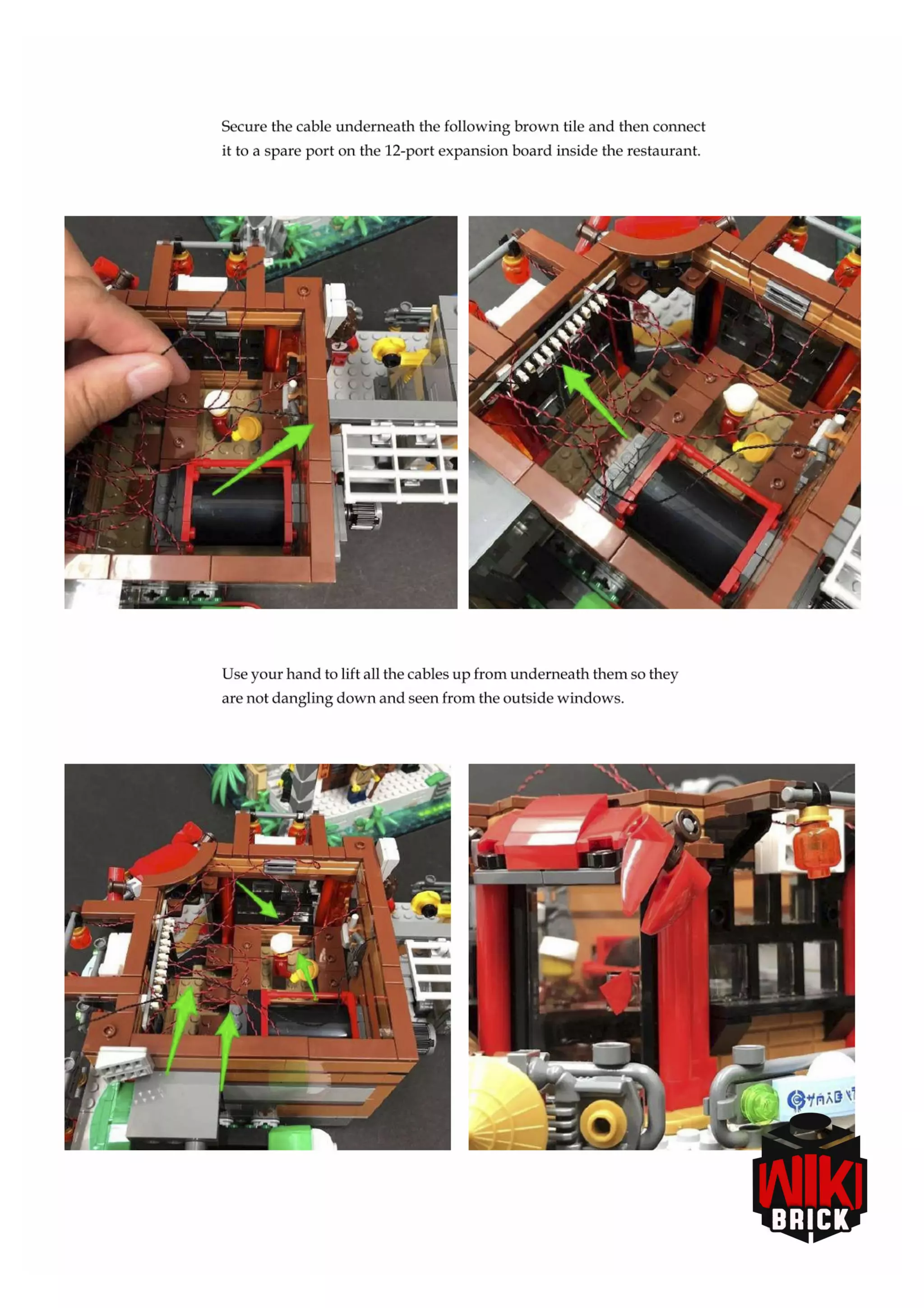 Secure the cable underneath the following brown tile and then connect it to a spare port on the 12-port expansion board inside the restaurant.

Use your hand to lift all the cables up from underneath them so they are not dangling down and seen from the outside windows.

WIKI
BRICK