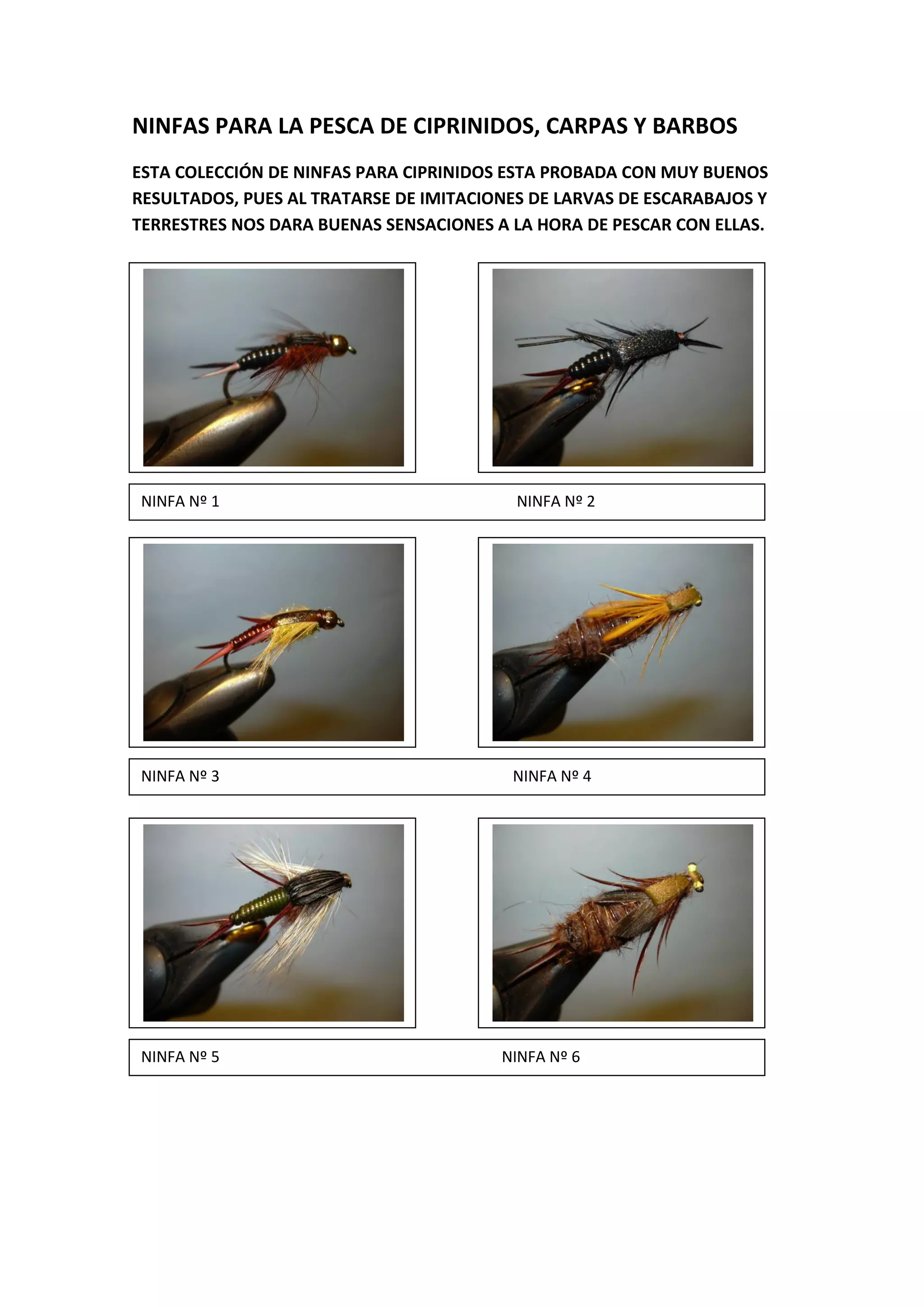 NINFAS PARA LA PESCA DE CIPRINIDOS, CARPAS Y BARBOS

ESTA COLECCIÓN DE NINFAS PARA CIPRINIDOS ESTA PROBADA CON MUY BUENOS RESULTADOS, PUES AL TRATARSE DE IMITACIONES DE LARVAS DE ESCARABAJOS Y TERRESTRES NOS DARA BUENAS SENSACIONES A LA HORA DE PESCAR CON ELLAS.

NINFA Nº 1

NINFA Nº 2

NINFA Nº 3

NINFA Nº 4

NINFA Nº 5

NINFA Nº 6