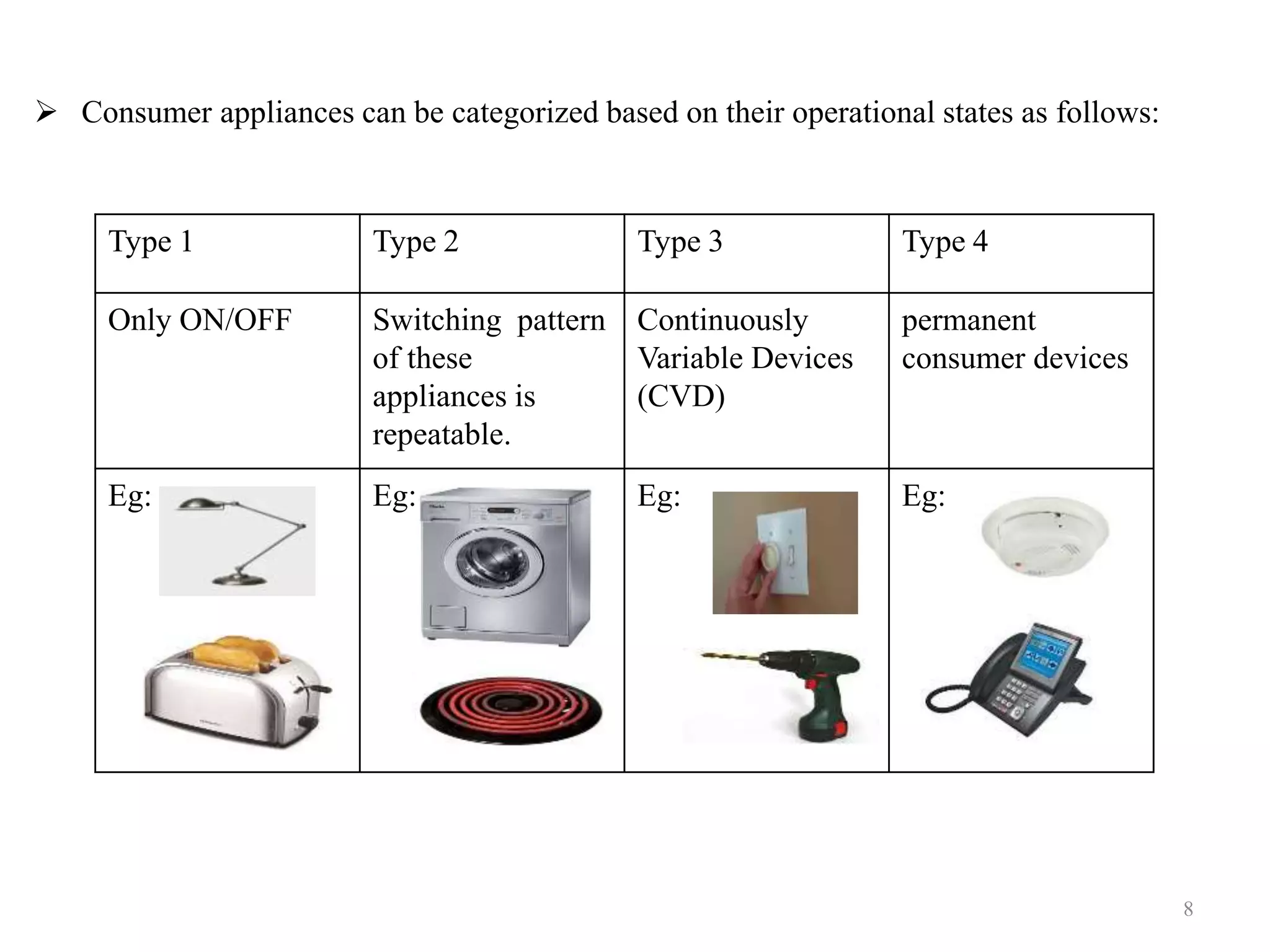 ➢ Consumer appliances can be categorized based on their operational states as follows:

| Type 1 | Type 2 | Type 3 | Type 4 |
|---|---|---|---|
| Only ON/OFF | Switching pattern of these appliances is repeatable. | Continuously Variable Devices (CVD) | permanent consumer devices |
| Eg: | Eg: | Eg: | Eg: |

8