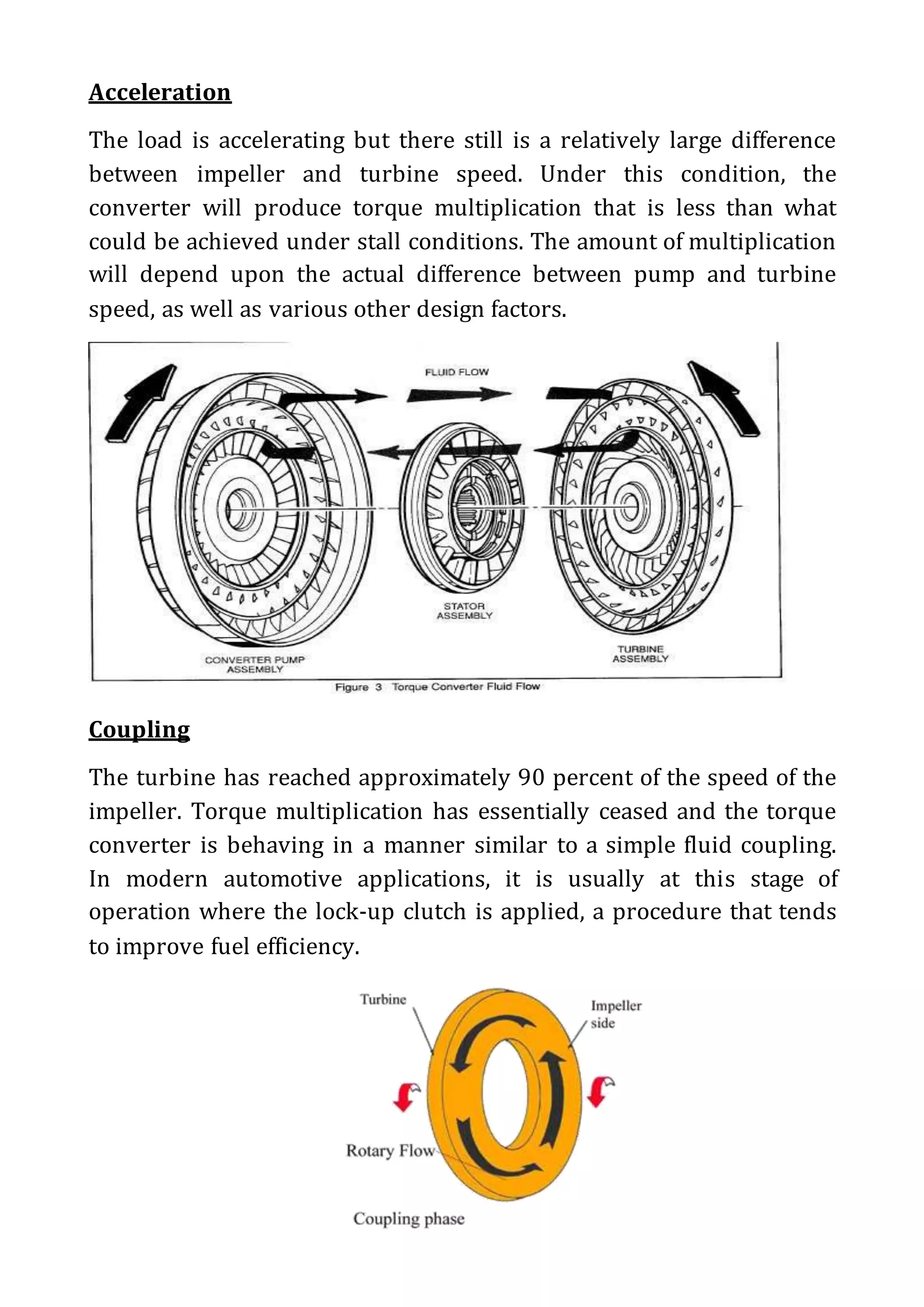 Acceleration

The load is accelerating but there still is a relatively large difference between impeller and turbine speed. Under this condition, the converter will produce torque multiplication that is less than what could be achieved under stall conditions. The amount of multiplication will depend upon the actual difference between pump and turbine speed, as well as various other design factors.

FLUID FLOW

STATOR ASSEMBLY

CONVERTER PUMP ASSEMBLY

TURBINE ASSEMBLY

Figure 3 Torque Converter Fluid Flow

Coupling

The turbine has reached approximately 90 percent of the speed of the impeller. Torque multiplication has essentially ceased and the torque converter is behaving in a manner similar to a simple fluid coupling. In modern automotive applications, it is usually at this stage of operation where the lock-up clutch is applied, a procedure that tends to improve fuel efficiency.

Turbine

Impeller side

Rotary Flow

Coupling phase