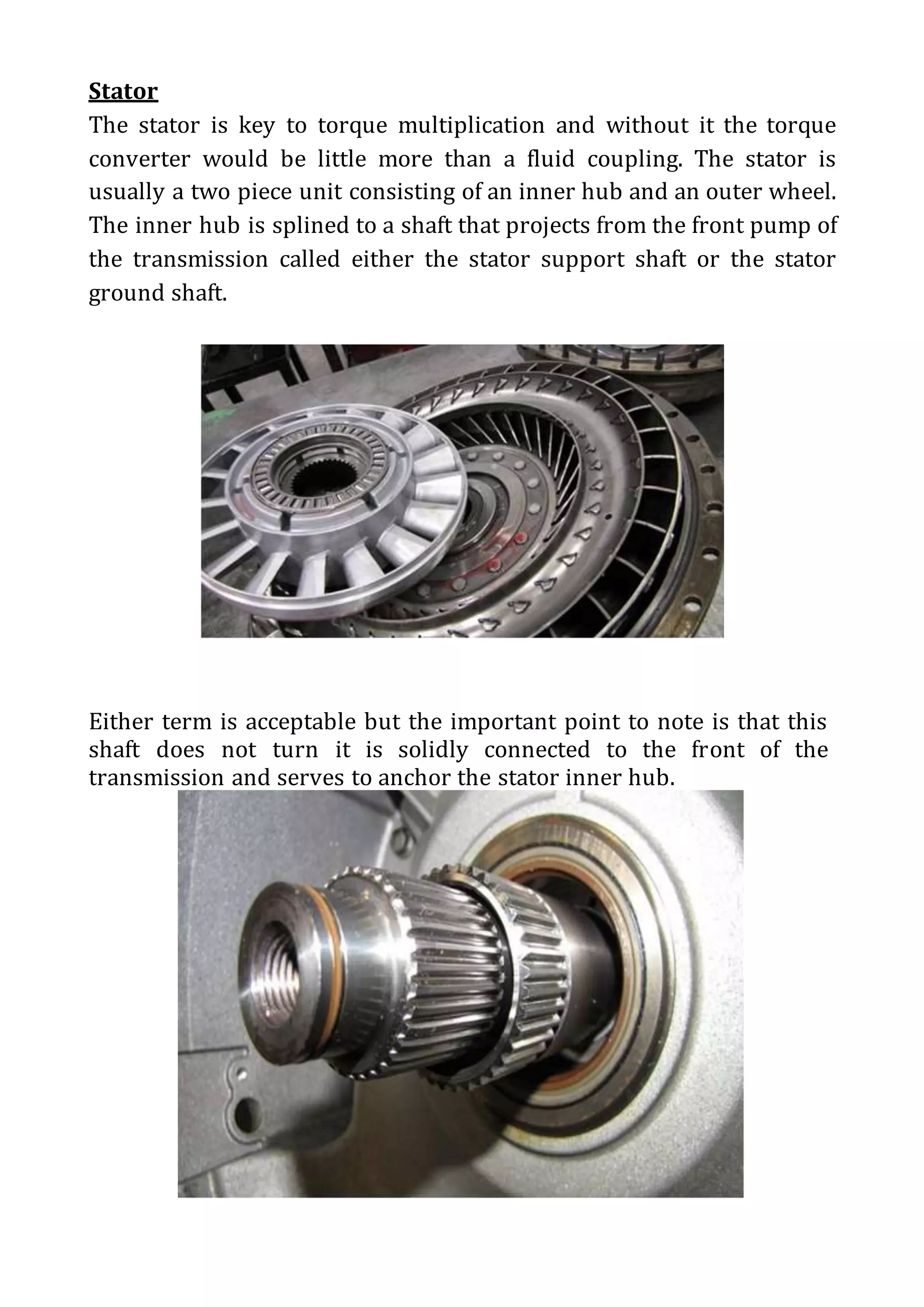 Stator
The stator is key to torque multiplication and without it the torque converter would be little more than a fluid coupling. The stator is usually a two piece unit consisting of an inner hub and an outer wheel. The inner hub is splined to a shaft that projects from the front pump of the transmission called either the stator support shaft or the stator ground shaft.

Either term is acceptable but the important point to note is that this shaft does not turn it is solidly connected to the front of the transmission and serves to anchor the stator inner hub.