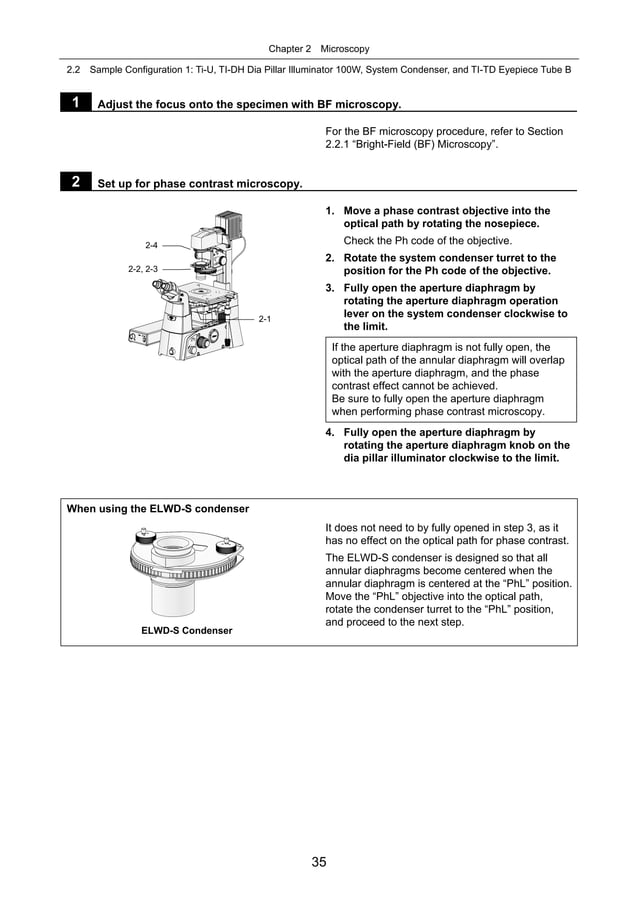 Chapter 2 Microscopy

2.2 Sample Configuration 1: Ti-U, TI-DH Dia Pillar Illuminator 100W, System Condenser, and TI-TD Eyepiece Tube B

1 Adjust the focus onto the specimen with BF microscopy.

For the BF microscopy procedure, refer to Section 2.2.1 “Bright-Field (BF) Microscopy”.

2 Set up for phase contrast microscopy.

2-4
2-2, 2-3
2-1

1. Move a phase contrast objective into the optical path by rotating the nosepiece.
Check the Ph code of the objective.
2. Rotate the system condenser turret to the position for the Ph code of the objective.
3. Fully open the aperture diaphragm by rotating the aperture diaphragm operation lever on the system condenser clockwise to the limit.

If the aperture diaphragm is not fully open, the optical path of the annular diaphragm will overlap with the aperture diaphragm, and the phase contrast effect cannot be achieved.
Be sure to fully open the aperture diaphragm when performing phase contrast microscopy.

4. Fully open the aperture diaphragm by rotating the aperture diaphragm knob on the dia pillar illuminator clockwise to the limit.

When using the ELWD-S condenser

ELWD-S Condenser

It does not need to by fully opened in step 3, as it has no effect on the optical path for phase contrast.

The ELWD-S condenser is designed so that all annular diaphragms become centered when the annular diaphragm is centered at the “PhL” position. Move the “PhL” objective into the optical path, rotate the condenser turret to the “PhL” position, and proceed to the next step.

35