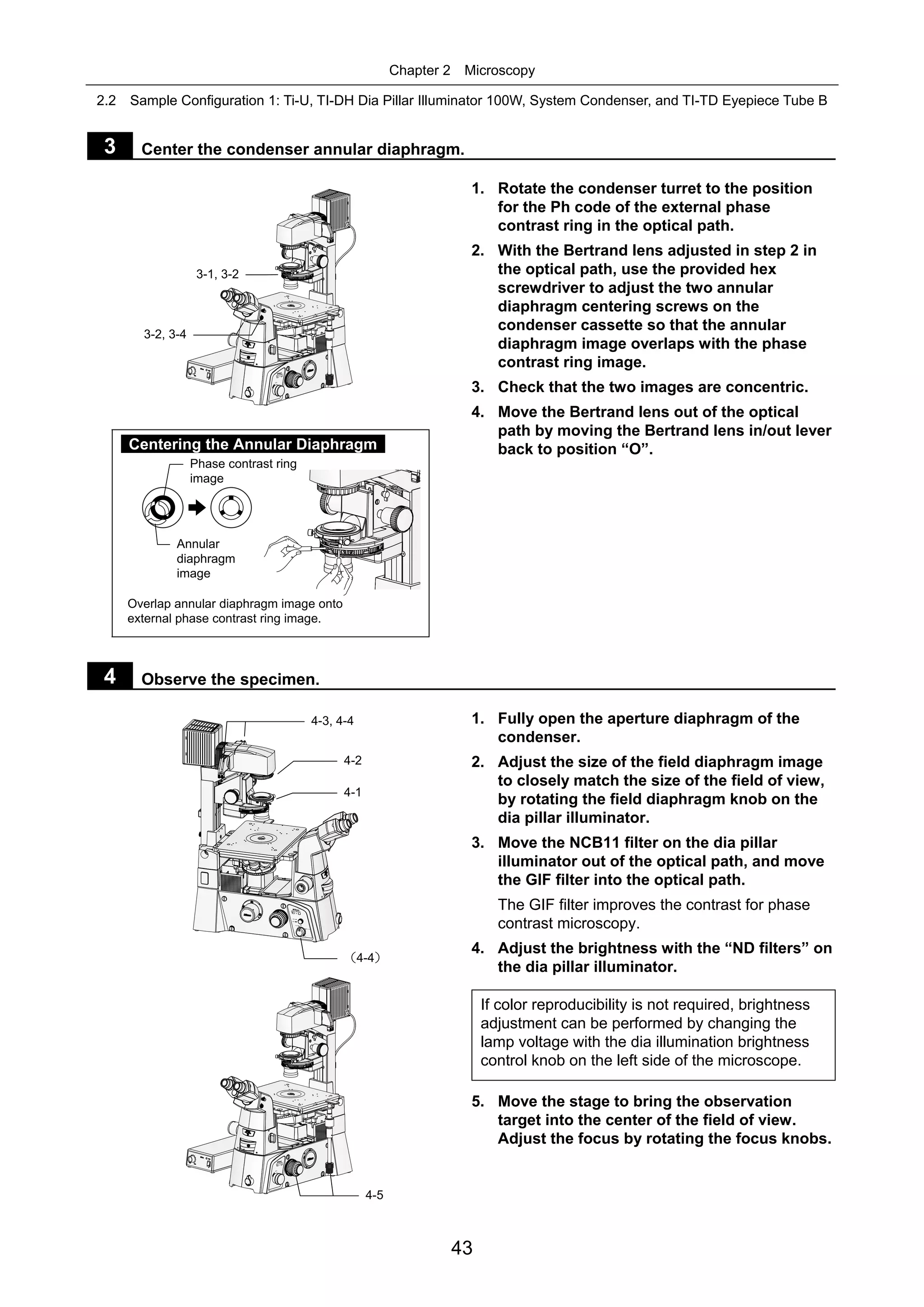 Chapter 2 Microscopy

2.2 Sample Configuration 1: Ti-U, TI-DH Dia Pillar Illuminator 100W, System Condenser, and TI-TD Eyepiece Tube B

3 Center the condenser annular diaphragm.

3-1, 3-2

3-2, 3-4

Centering the Annular Diaphragm

Phase contrast ring image

Annular diaphragm image

Overlap annular diaphragm image onto external phase contrast ring image.

1. Rotate the condenser turret to the position for the Ph code of the external phase contrast ring in the optical path.
2. With the Bertrand lens adjusted in step 2 in the optical path, use the provided hex screwdriver to adjust the two annular diaphragm centering screws on the condenser cassette so that the annular diaphragm image overlaps with the phase contrast ring image.
3. Check that the two images are concentric.
4. Move the Bertrand lens out of the optical path by moving the Bertrand lens in/out lever back to position “O”.

4 Observe the specimen.

4-3, 4-4

4-2

4-1

(4-4)

4-5

1. Fully open the aperture diaphragm of the condenser.
2. Adjust the size of the field diaphragm image to closely match the size of the field of view, by rotating the field diaphragm knob on the dia pillar illuminator.
3. Move the NCB11 filter on the dia pillar illuminator out of the optical path, and move the GIF filter into the optical path.

The GIF filter improves the contrast for phase contrast microscopy.
4. Adjust the brightness with the “ND filters” on the dia pillar illuminator.

If color reproducibility is not required, brightness adjustment can be performed by changing the lamp voltage with the dia illumination brightness control knob on the left side of the microscope.

5. Move the stage to bring the observation target into the center of the field of view. Adjust the focus by rotating the focus knobs.

43