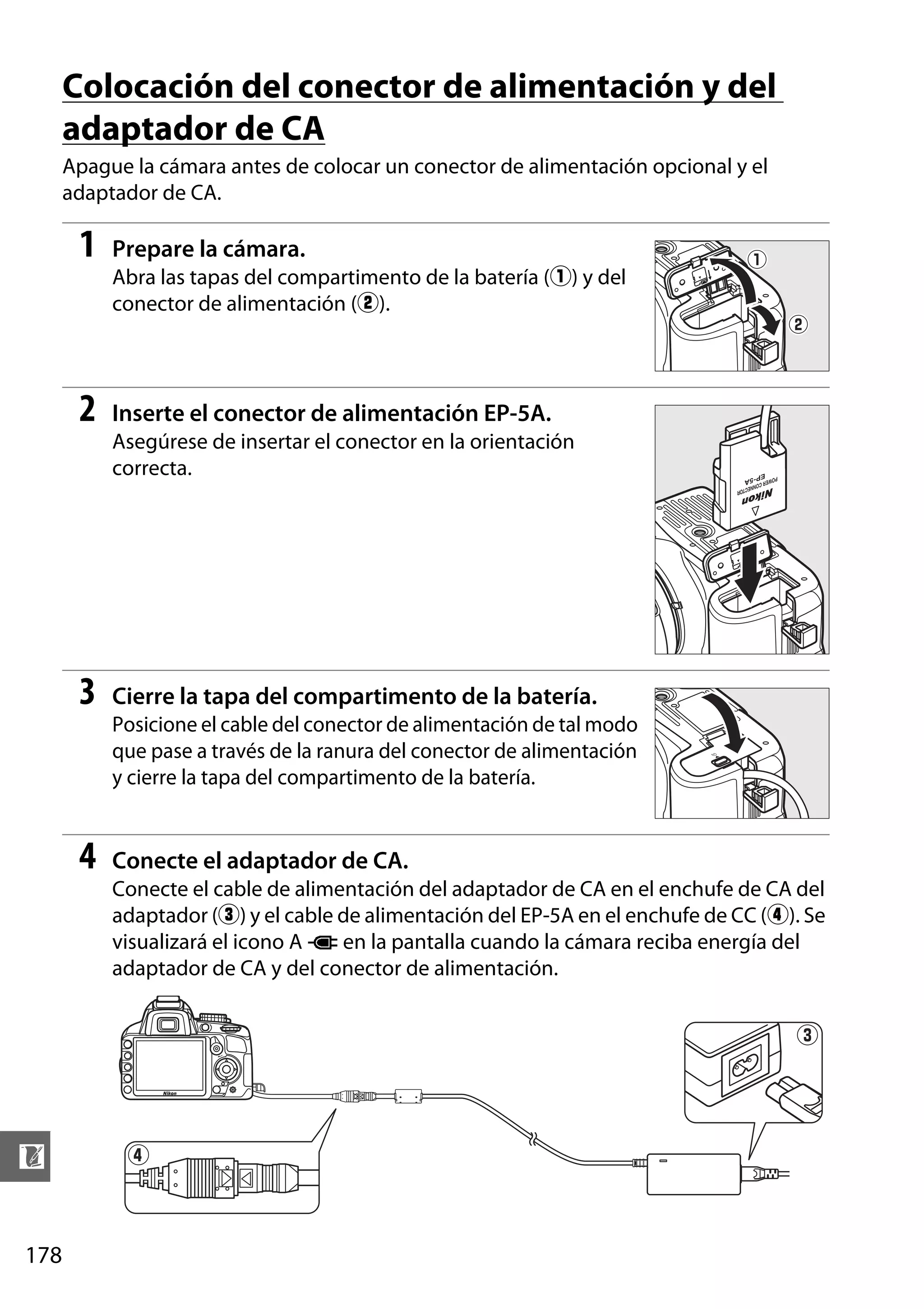 Colocación del conector de alimentación y del adaptador de CA

Apague la cámara antes de colocar un conector de alimentación opcional y el adaptador de CA.

1 Prepare la cámara.
Abra las tapas del compartimento de la batería (①) y del conector de alimentación (②).

①
②

2 Inserte el conector de alimentación EP-5A.
Asegúrese de insertar el conector en la orientación correcta.

Nikon
POWER CONNECTOR
EP-5A

3 Cierre la tapa del compartimento de la batería.
Posicione el cable del conector de alimentación de tal modo que pase a través de la ranura del conector de alimentación y cierre la tapa del compartimento de la batería.

4 Conecte el adaptador de CA.
Conecte el cable de alimentación del adaptador de CA en el enchufe de CA del adaptador (③) y el cable de alimentación del EP-5A en el enchufe de CC (④). Se visualizará el icono A en la pantalla cuando la cámara reciba energía del adaptador de CA y del conector de alimentación.

Nikon
③
④

178