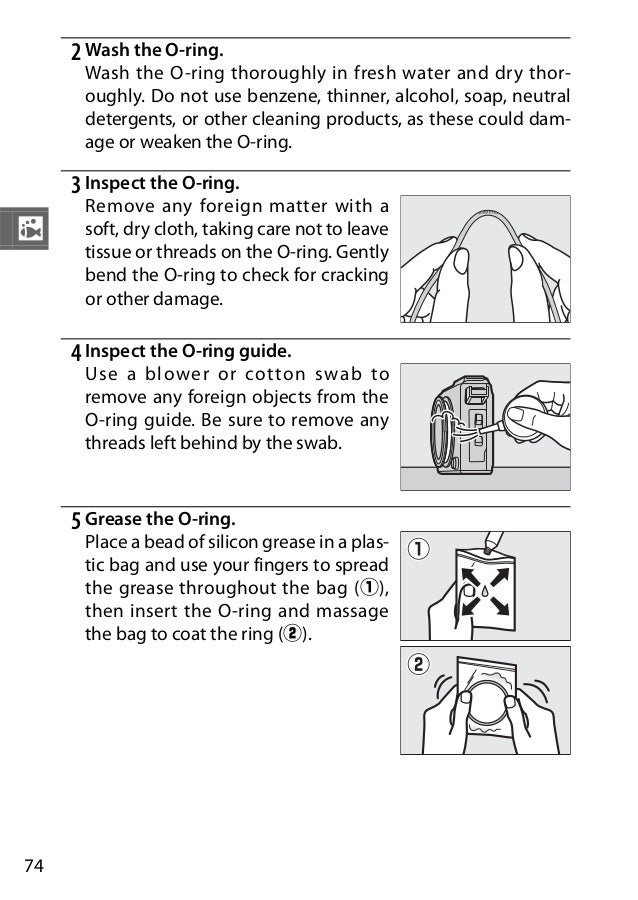 2 Wash the O-ring.
Wash the O-ring thoroughly in fresh water and dry thoroughly. Do not use benzene, thinner, alcohol, soap, neutral detergents, or other cleaning products, as these could damage or weaken the O-ring.

3 Inspect the O-ring.
Remove any foreign matter with a soft, dry cloth, taking care not to leave tissue or threads on the O-ring. Gently bend the O-ring to check for cracking or other damage.

4 Inspect the O-ring guide.
Use a blower or cotton swab to remove any foreign objects from the O-ring guide. Be sure to remove any threads left behind by the swab.

5 Grease the O-ring.
Place a bead of silicon grease in a plastic bag and use your fingers to spread the grease throughout the bag (①), then insert the O-ring and massage the bag to coat the ring (②).

①

②

74