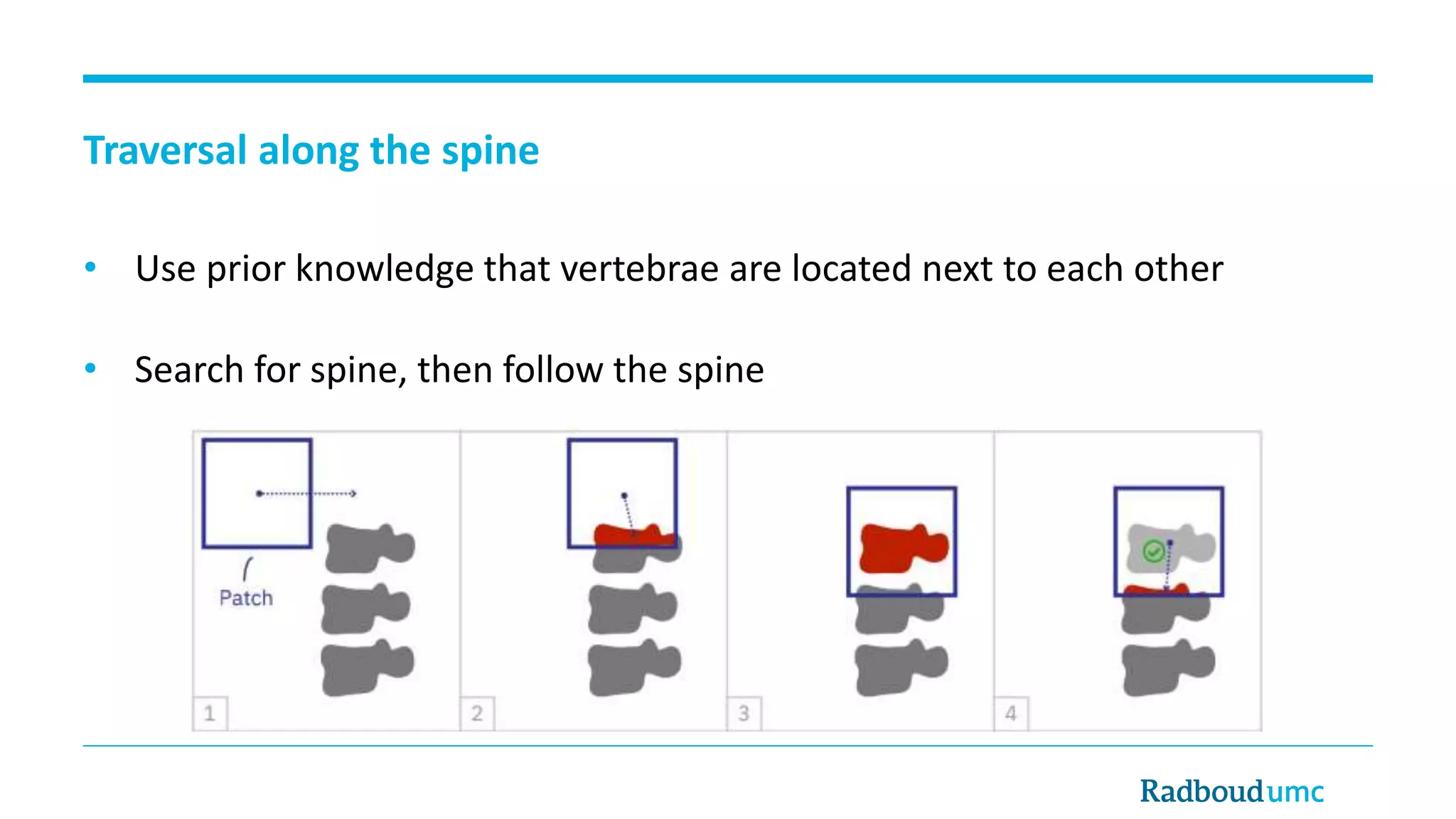 Traversal along the spine

• Use prior knowledge that vertebrae are located next to each other

• Search for spine, then follow the spine

Patch

1

2

3

4

Radboudumc