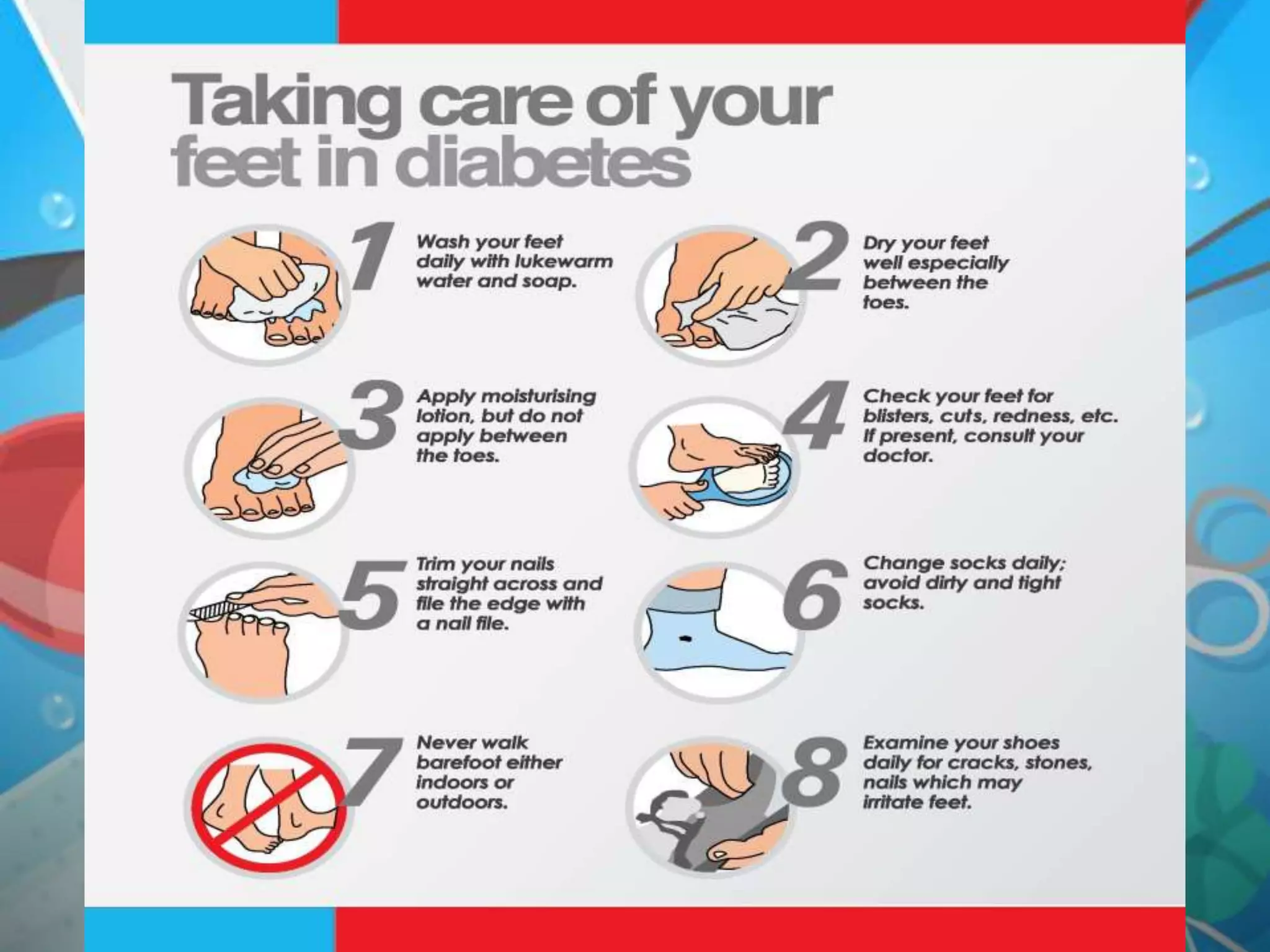 Taking care of your feet in diabetes

1 Wash your feet daily with lukewarm water and soap.

2 Dry your feet well especially between the toes.

3 Apply moisturising lotion, but do not apply between the toes.

4 Check your feet for blisters, cuts, redness, etc. If present, consult your doctor.

5 Trim your nails straight across and file the edge with a nail file.

6 Change socks daily; avoid dirty and tight socks.

7 Never walk barefoot either indoors or outdoors.

8 Examine your shoes daily for cracks, stones, nails which may irritate feet.