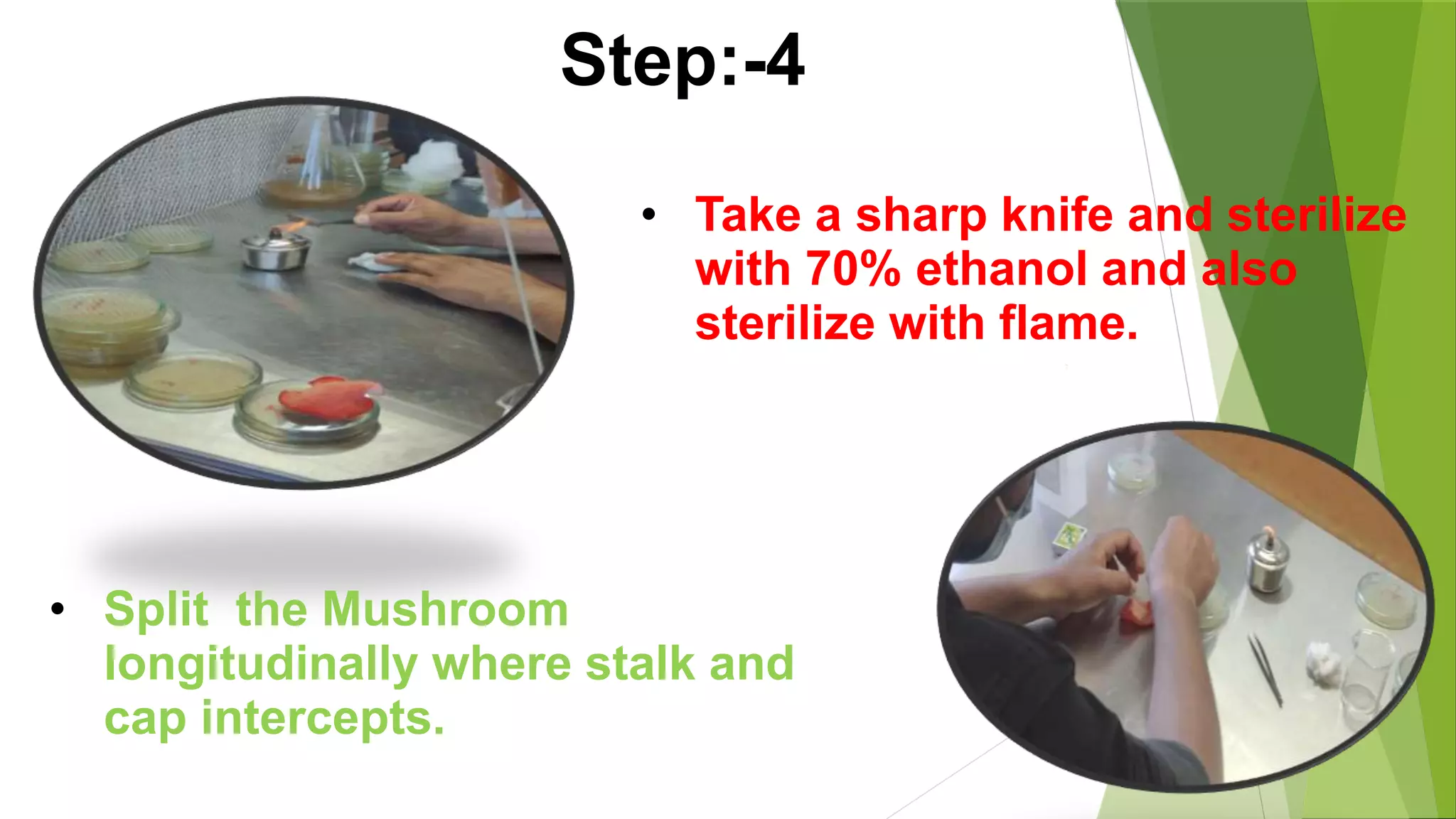 Step:-4

• Take a sharp knife and sterilize with 70% ethanol and also sterilize with flame.

• Split  the Mushroom longitudinally where stalk and cap intercepts.