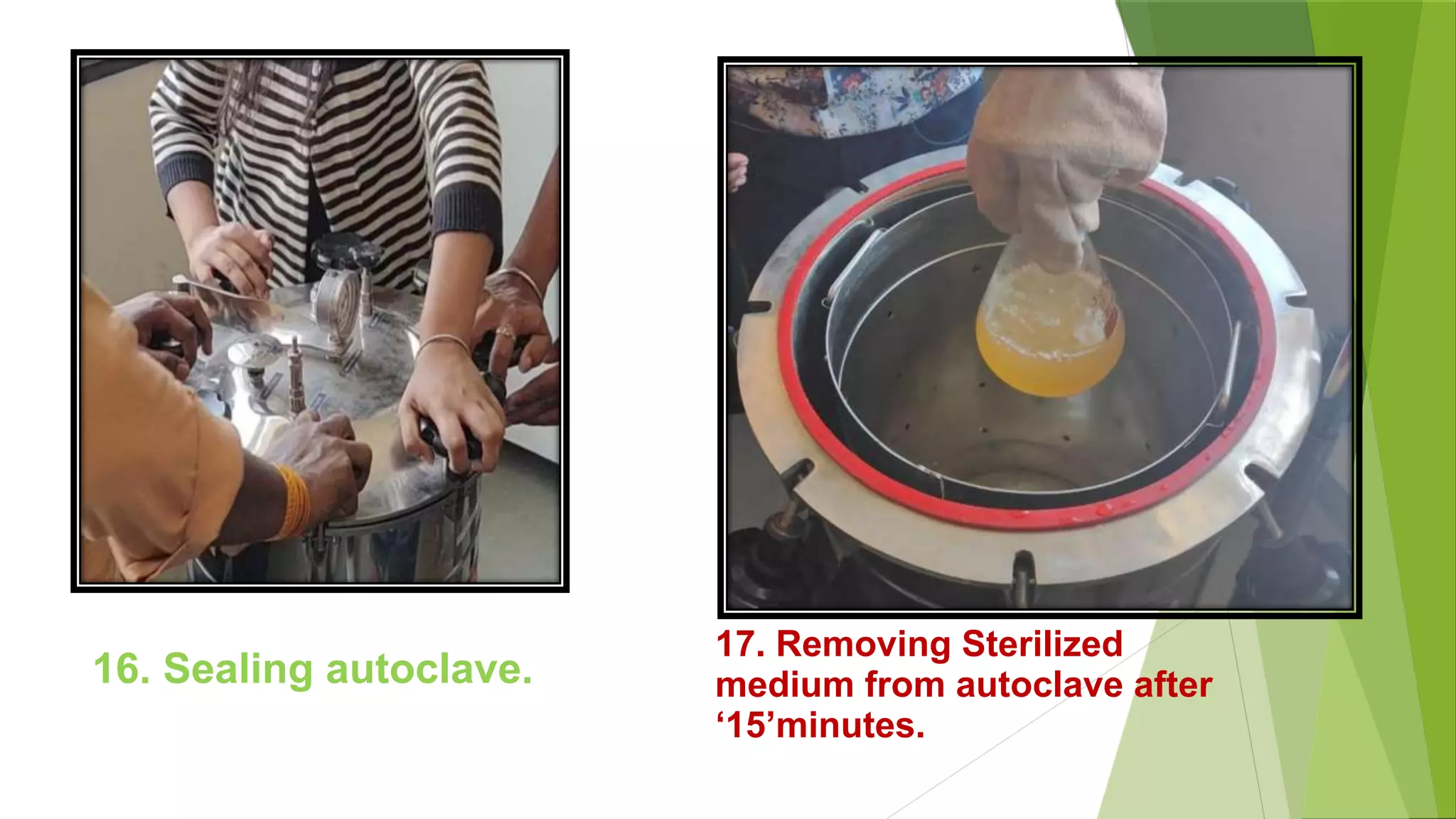 16. Sealing autoclave.

17. Removing Sterilized medium from autoclave after ‘15’minutes.