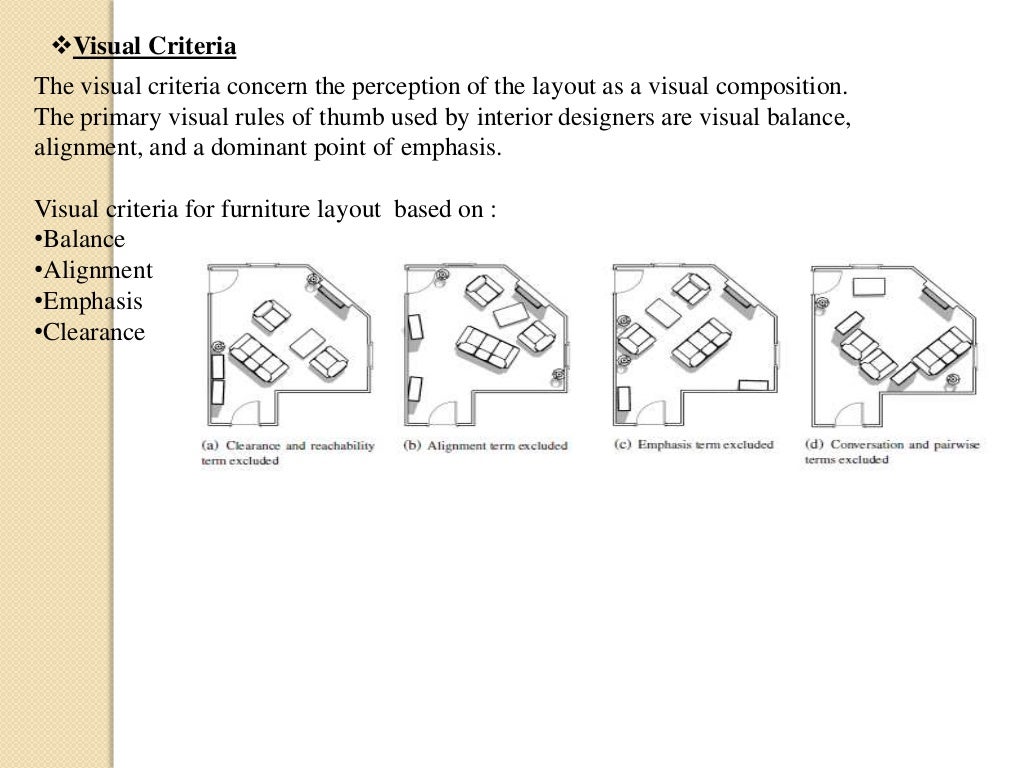 ❖Visual Criteria

The visual criteria concern the perception of the layout as a visual composition. The primary visual rules of thumb used by interior designers are visual balance, alignment, and a dominant point of emphasis.

Visual criteria for furniture layout based on :
•Balance
•Alignment
•Emphasis
•Clearance

(a) Clearance and reachability term excluded

(b) Alignment term excluded

(c) Emphasis term excluded

(d) Conversation and pairwise terms excluded