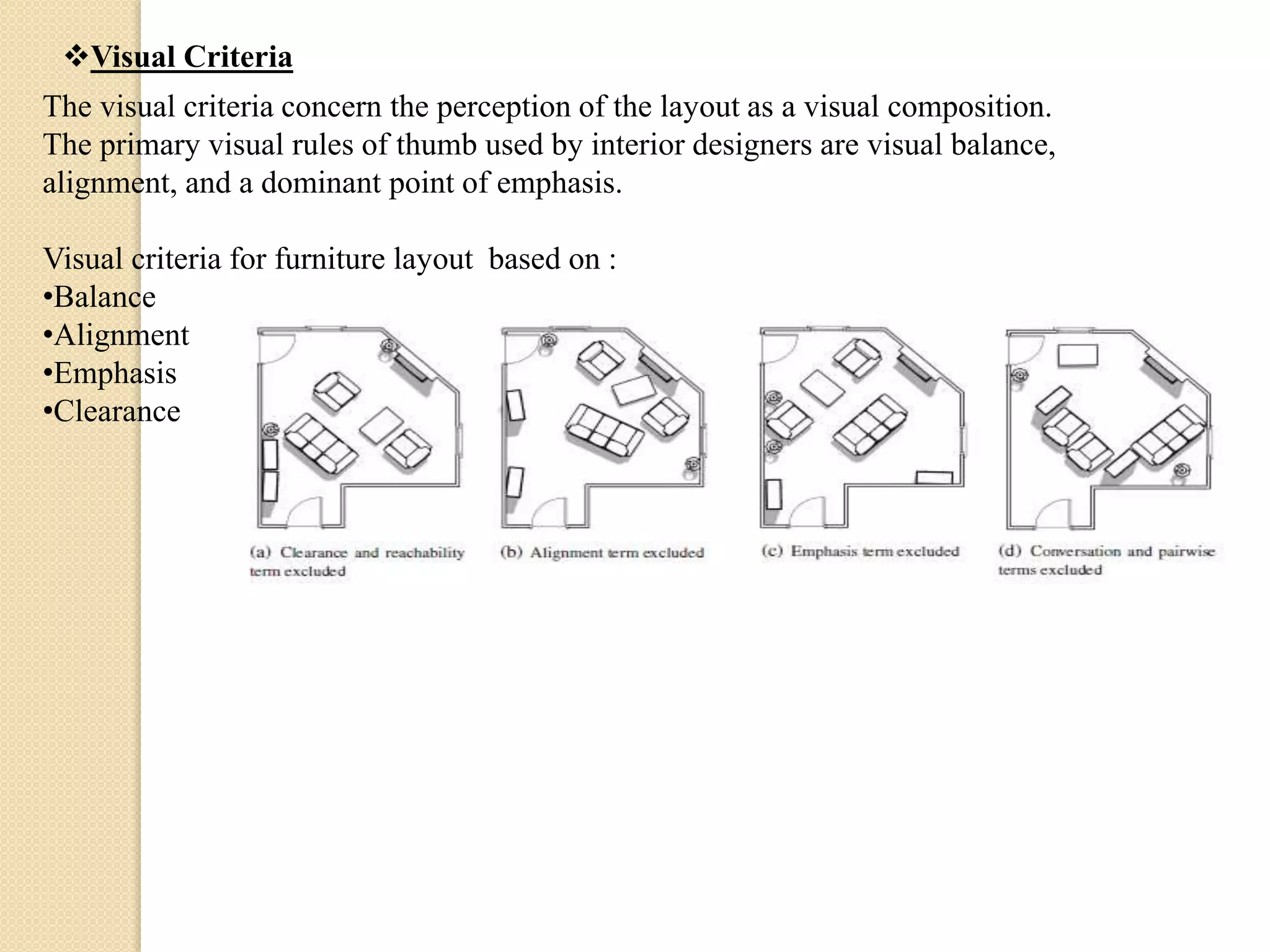 ❖Visual Criteria

The visual criteria concern the perception of the layout as a visual composition. The primary visual rules of thumb used by interior designers are visual balance, alignment, and a dominant point of emphasis.

Visual criteria for furniture layout based on :
•Balance
•Alignment
•Emphasis
•Clearance

(a) Clearance and reachability term excluded

(b) Alignment term excluded

(c) Emphasis term excluded

(d) Conversation and pairwise terms excluded