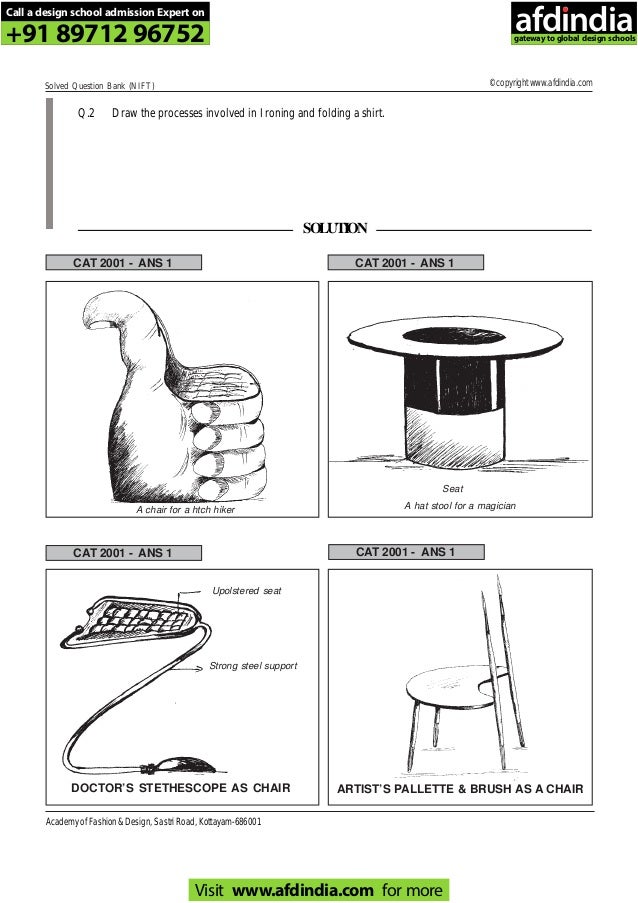 Call a design school admission Expert on
+91 89712 96752

afdindia
gateway to global design schools

Solved Question Bank (NIFT)

©copyright www.afdindia.com

Q.2 Draw the processes involved in Ironing and folding a shirt.

SOLUTION

CAT 2001 - ANS 1

A chair for a htch hiker

CAT 2001 - ANS 1

Seat
A hat stool for a magician

CAT 2001 - ANS 1

Upolstered seat

Strong steel support

DOCTOR'S STETHESCOPE AS CHAIR

CAT 2001 - ANS 1

ARTIST'S PALLETTE & BRUSH AS A CHAIR

Academy of Fashion & Design, Sastri Road, Kottayam-686001

Visit www.afdindia.com for more