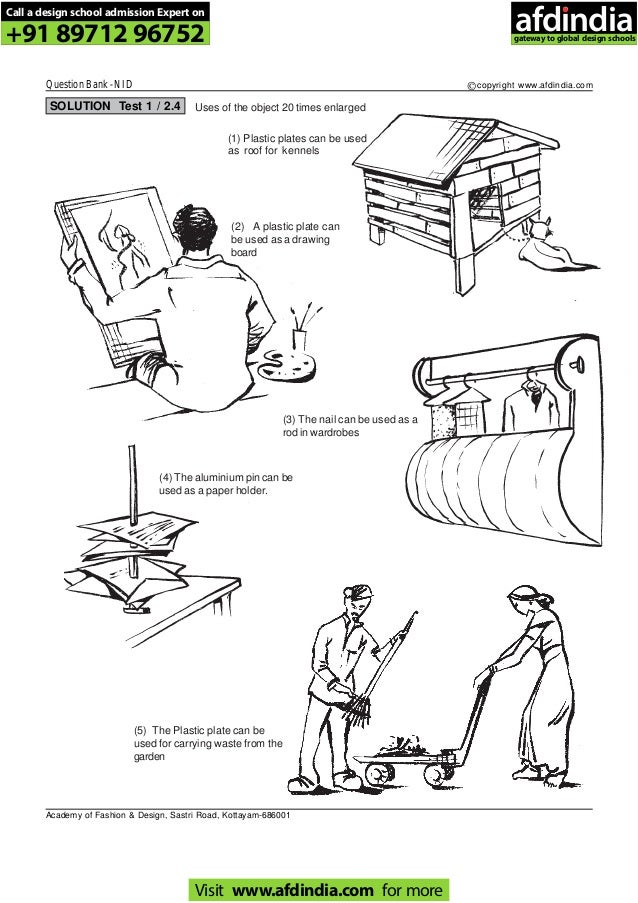 Call a design school admission Expert on
+91 89712 96752

afdindia
gateway to global design schools

Question Bank - NID

©copyright www.afdindia.com

SOLUTION Test 1 / 2.4 Uses of the object 20 times enlarged

(1) Plastic plates can be used as roof for kennels

(2) A plastic plate can be used as a drawing board

(3) The nail can be used as a rod in wardrobes

(4) The aluminium pin can be used as a paper holder.

(5) The Plastic plate can be used for carrying waste from the garden

Academy of Fashion & Design, Sastri Road, Kottayam-686001

Visit www.afdindia.com for more