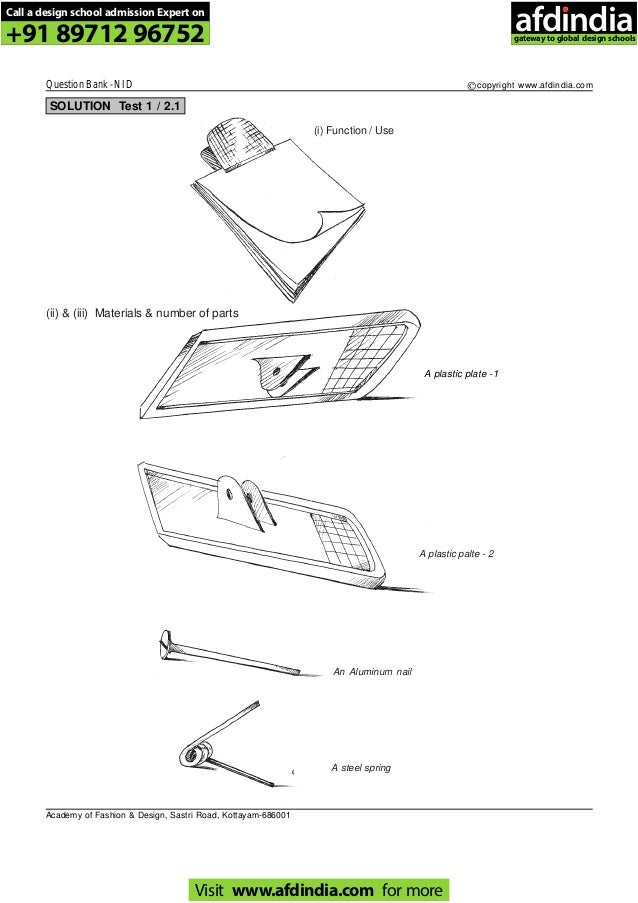 Call a design school admission Expert on
+91 89712 96752

afdindia
gateway to global design schools

Question Bank - NID

©copyright www.afdindia.com

SOLUTION Test 1 / 2.1

(i) Function / Use

(ii) & (iii) Materials & number of parts

A plastic plate -1

A plastic palte - 2

An Aluminum nail

A steel spring

Academy of Fashion & Design, Sastri Road, Kottayam-686001

Visit www.afdindia.com for more