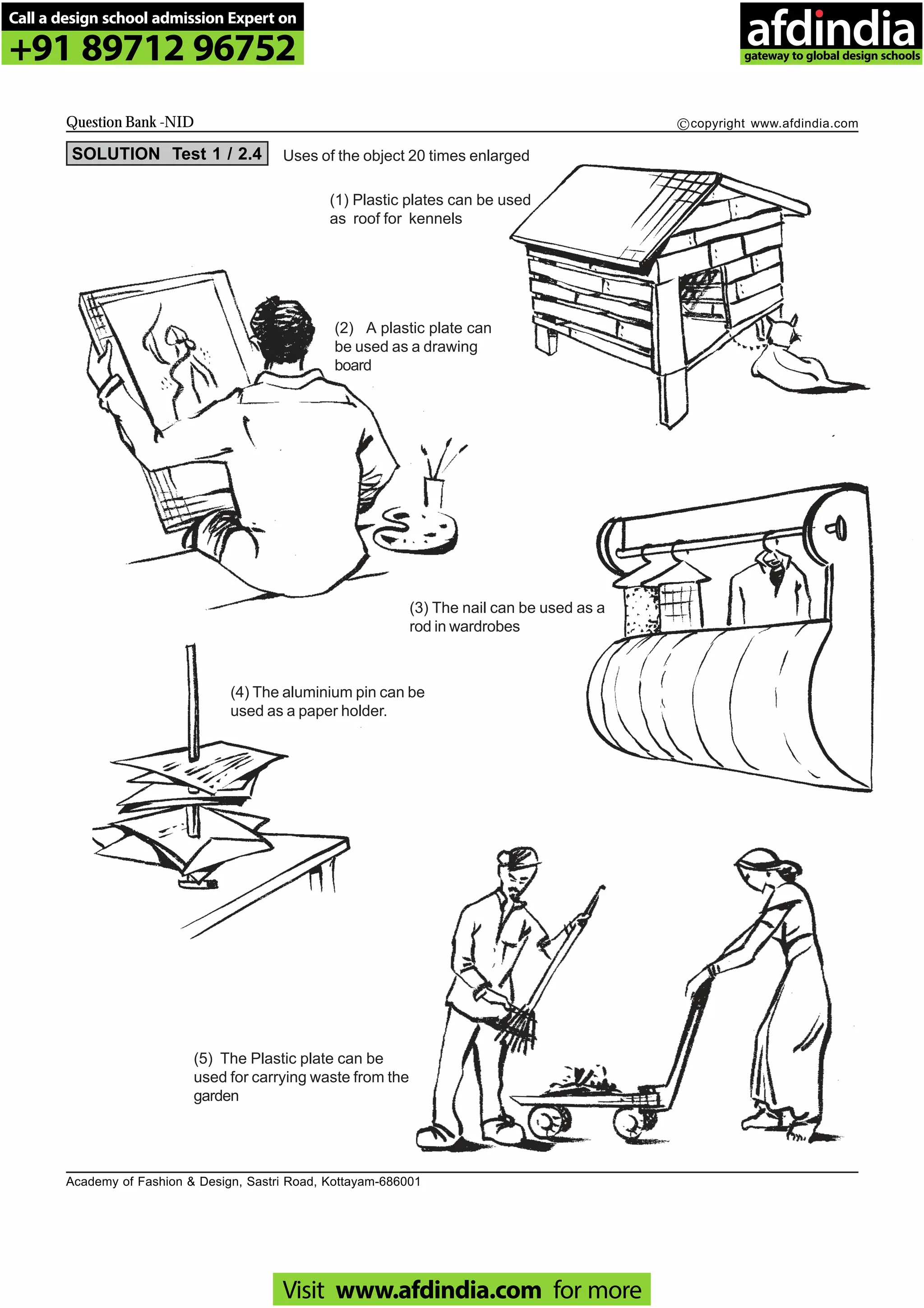 Call a design school admission Expert on
+91 89712 96752

afdindia
gateway to global design schools

Question Bank -NID

©copyright www.afdindia.com

SOLUTION Test 1 / 2.4

Uses of the object 20 times enlarged

(1) Plastic plates can be used as roof for kennels

(2) A plastic plate can be used as a drawing board

(3) The nail can be used as a rod in wardrobes

(4) The aluminium pin can be used as a paper holder.

(5) The Plastic plate can be used for carrying waste from the garden

Academy of Fashion & Design, Sastri Road, Kottayam-686001

Visit www.afdindia.com for more