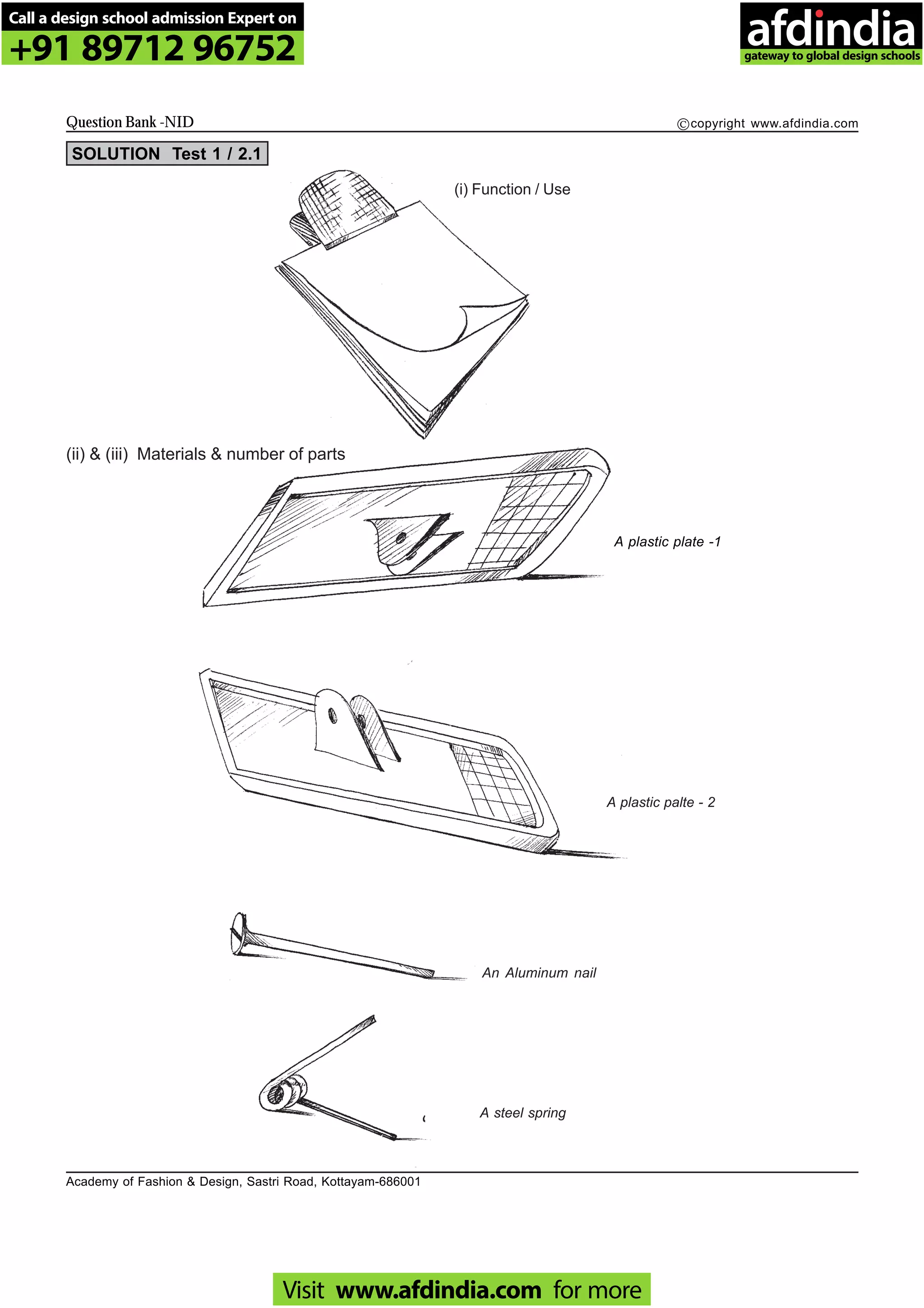 Call a design school admission Expert on
+91 89712 96752

afdindia
gateway to global design schools

Question Bank -NID

©copyright www.afdindia.com

SOLUTION Test 1 / 2.1

(i) Function / Use

(ii) & (iii) Materials & number of parts

A plastic plate -1

A plastic palte - 2

An Aluminum nail

A steel spring

Academy of Fashion & Design, Sastri Road, Kottayam-686001

Visit www.afdindia.com for more