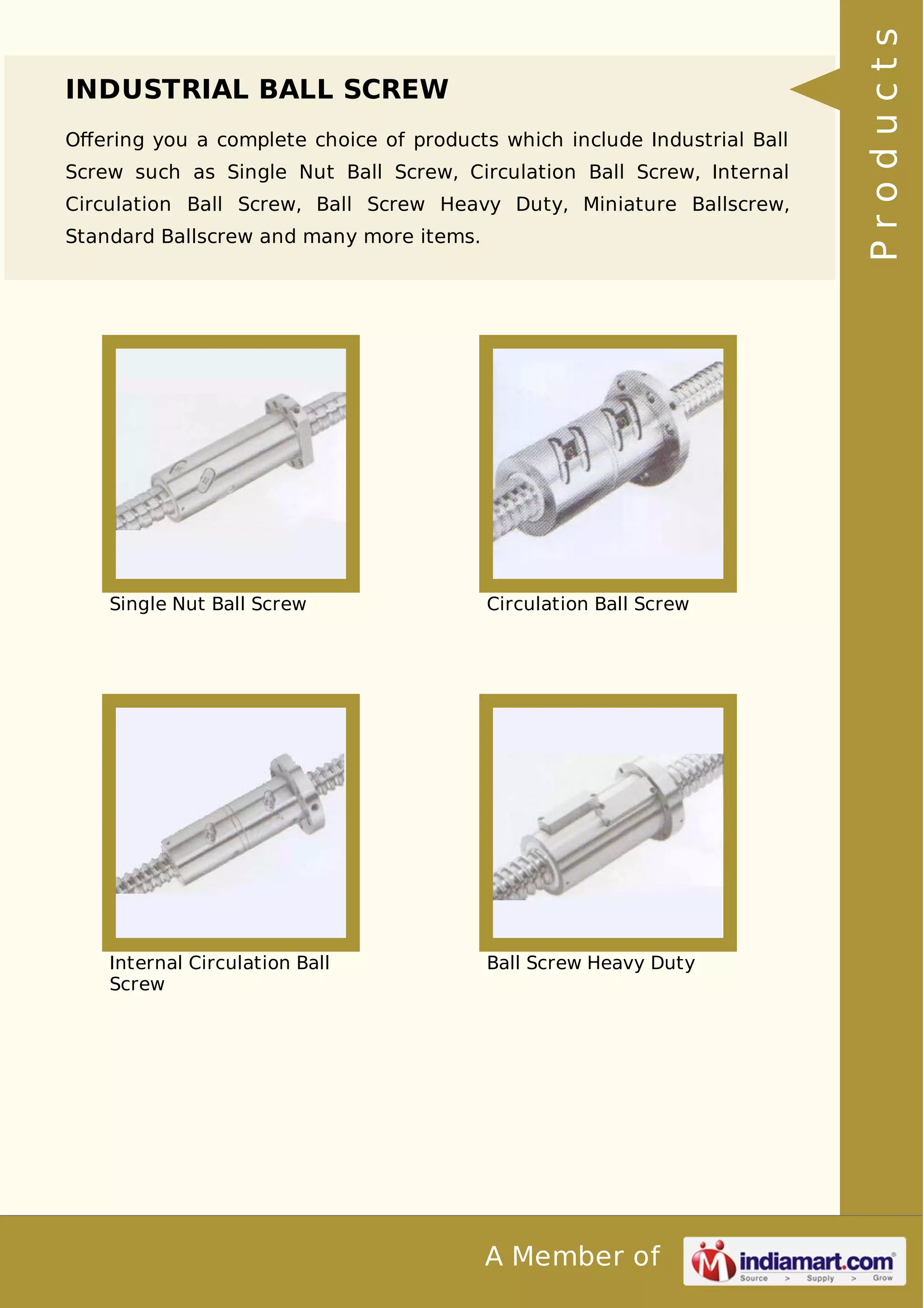 INDUSTRIAL BALL SCREW

Offering you a complete choice of products which include Industrial Ball Screw such as Single Nut Ball Screw, Circulation Ball Screw, Internal Circulation Ball Screw, Ball Screw Heavy Duty, Miniature Ballscrew, Standard Ballscrew and many more items.

Products

Single Nut Ball Screw

Circulation Ball Screw

Internal Circulation Ball Screw

Ball Screw Heavy Duty

A Member of

indiamart.com
Source > Supply > Grow