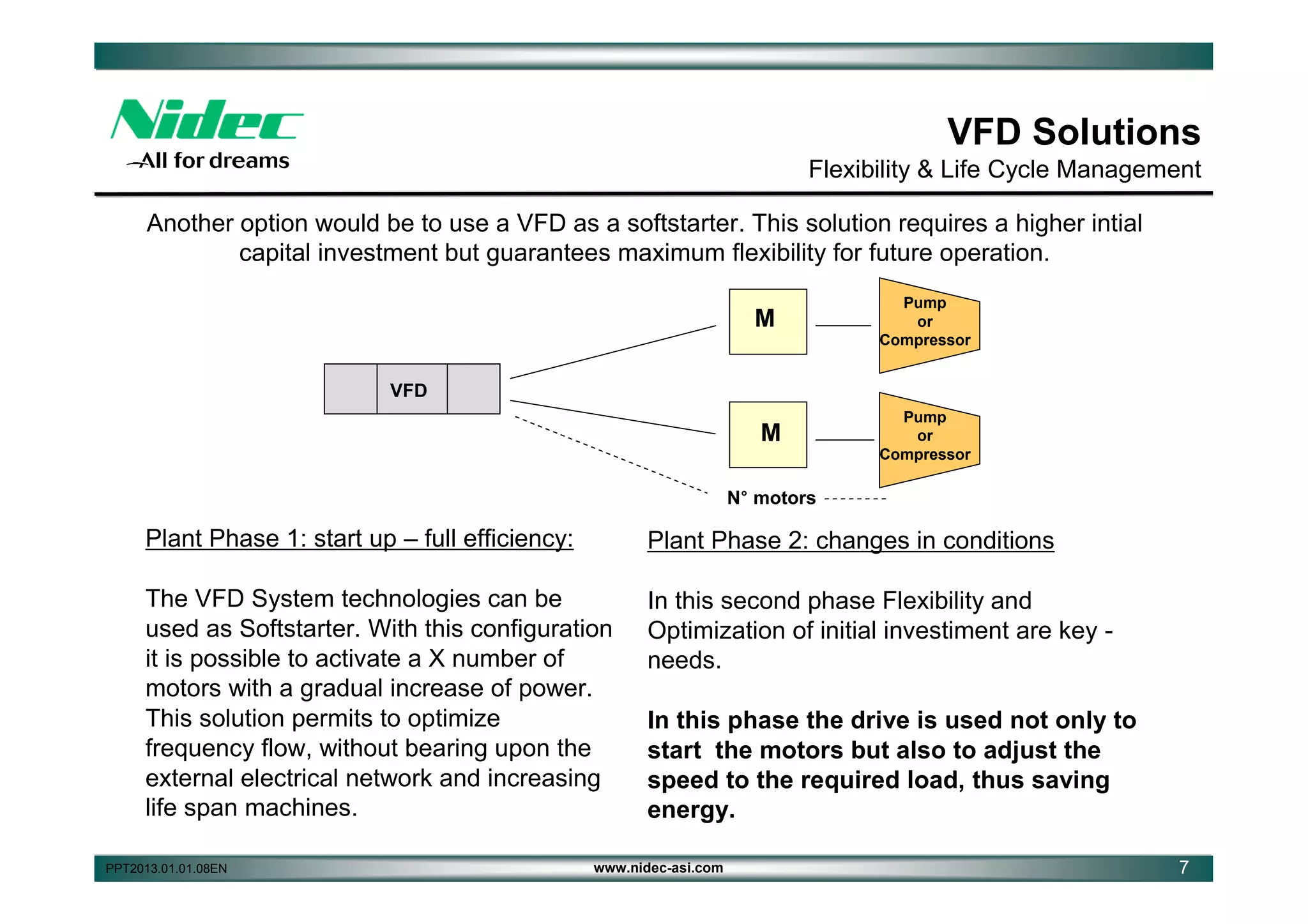 Nidec
All for dreams

VFD Solutions
Flexibility & Life Cycle Management

Another option would be to use a VFD as a softstarter. This solution requires a higher intial capital investment but guarantees maximum flexibility for future operation.

VFD

M

Pump or Compressor

M

Pump or Compressor

N° motors

Plant Phase 1: start up – full efficiency:

The VFD System technologies can be used as Softstarter. With this configuration it is possible to activate a X number of motors with a gradual increase of power. This solution permits to optimize frequency flow, without bearing upon the external electrical network and increasing life span machines.

Plant Phase 2: changes in conditions

In this second phase Flexibility and Optimization of initial investiment are key - needs.

In this phase the drive is used not only to start the motors but also to adjust the speed to the required load, thus saving energy.

PPT2013.01.01.08EN

www.nidec-asi.com

7