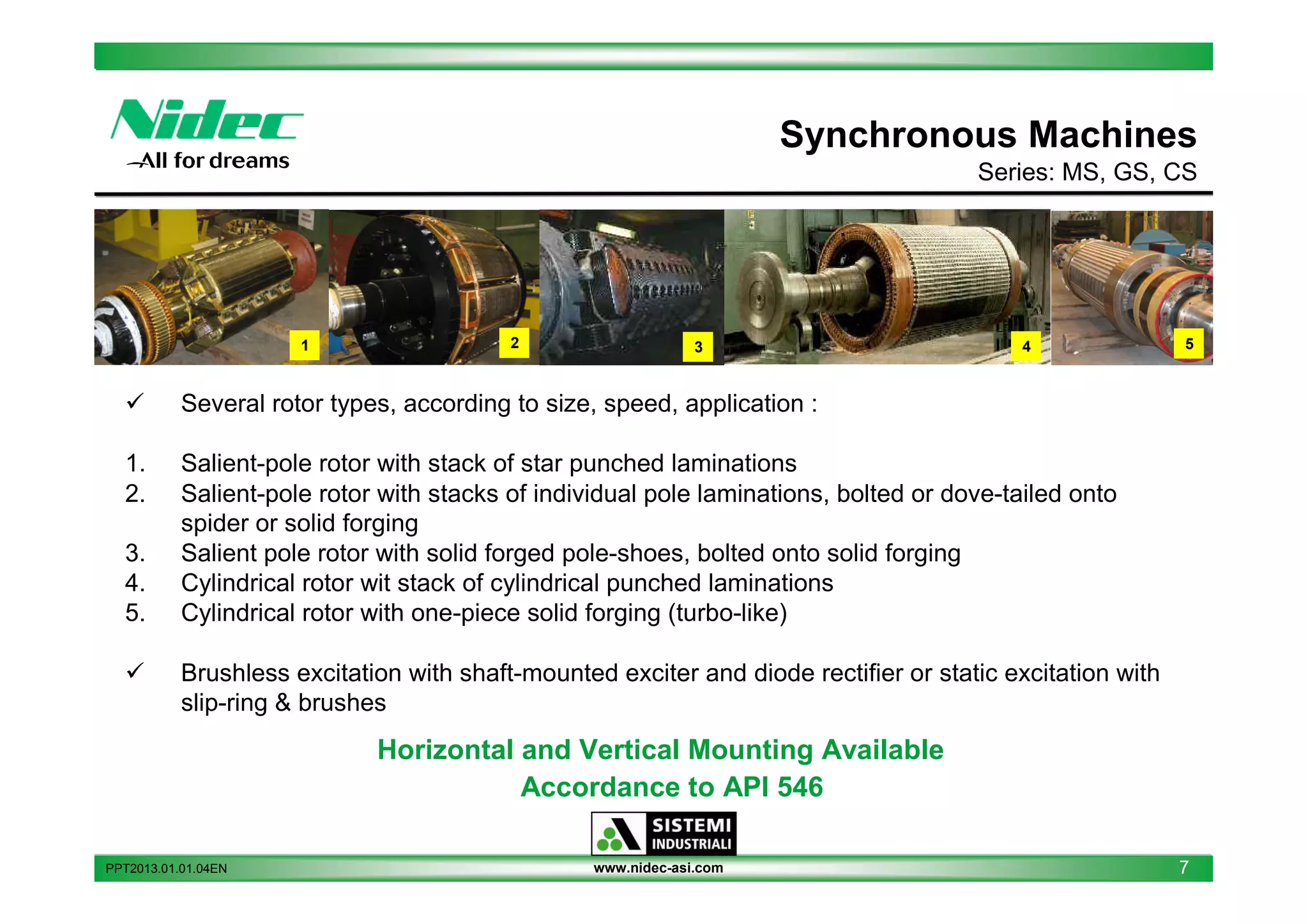 Nidec
All for dreams

Synchronous Machines
Series: MS, GS, CS

1
2
3
4
5

✓ Several rotor types, according to size, speed, application :

1. Salient-pole rotor with stack of star punched laminations
2. Salient-pole rotor with stacks of individual pole laminations, bolted or dove-tailed onto spider or solid forging
3. Salient pole rotor with solid forged pole-shoes, bolted onto solid forging
4. Cylindrical rotor wit stack of cylindrical punched laminations
5. Cylindrical rotor with one-piece solid forging (turbo-like)

✓ Brushless excitation with shaft-mounted exciter and diode rectifier or static excitation with slip-ring & brushes

Horizontal and Vertical Mounting Available
Accordance to API 546

SISTEMI INDUSTRIALI

PPT2013.01.01.04EN
www.nidec-asi.com
7