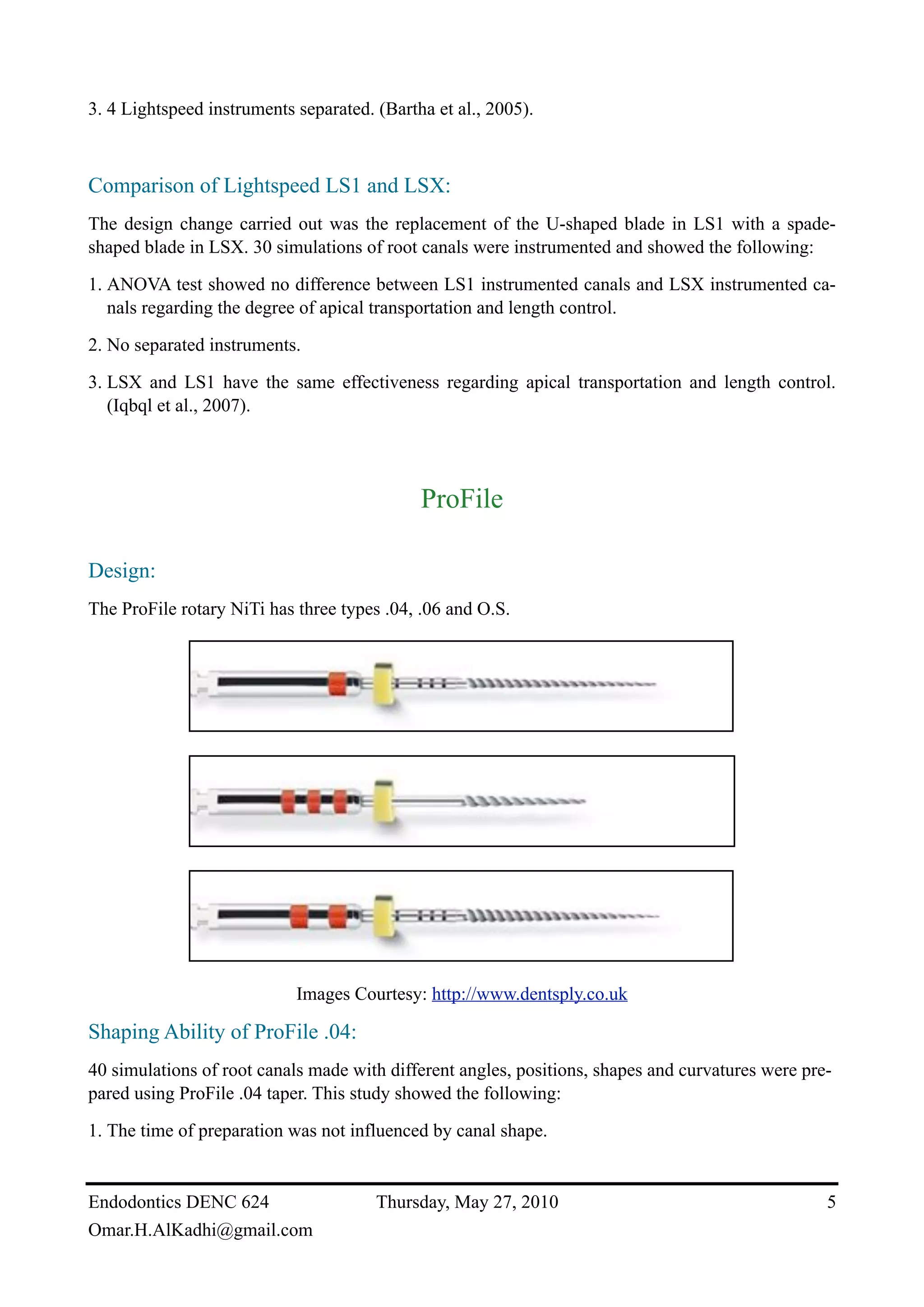 3. 4 Lightspeed instruments separated. (Bartha et al., 2005).

Comparison of Lightspeed LS1 and LSX:

The design change carried out was the replacement of the U-shaped blade in LS1 with a spade-shaped blade in LSX. 30 simulations of root canals were instrumented and showed the following:

1. ANOVA test showed no difference between LS1 instrumented canals and LSX instrumented canals regarding the degree of apical transportation and length control.

2. No separated instruments.

3. LSX and LS1 have the same effectiveness regarding apical transportation and length control. (Iqbql et al., 2007).

ProFile

Design:

The ProFile rotary NiTi has three types .04, .06 and O.S.

Images Courtesy: http://www.dentsply.co.uk

Shaping Ability of ProFile .04:

40 simulations of root canals made with different angles, positions, shapes and curvatures were prepared using ProFile .04 taper. This study showed the following:

1. The time of preparation was not influenced by canal shape.

Endodontics DENC 624 Thursday, May 27, 2010 5
Omar.H.AlKadhi@gmail.com