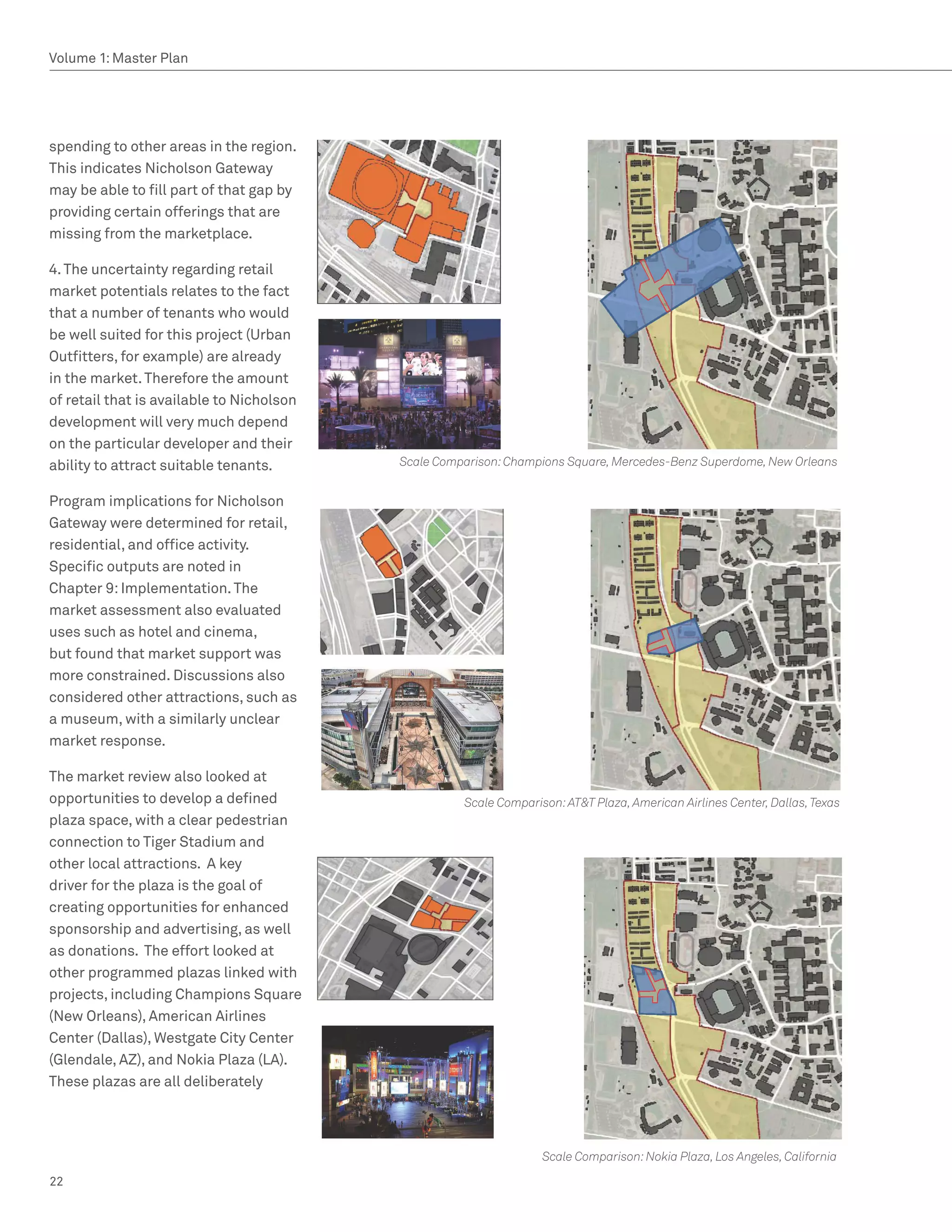 Volume 1: Master Plan

spending to other areas in the region. This indicates Nicholson Gateway may be able to fill part of that gap by providing certain offerings that are missing from the marketplace.

4. The uncertainty regarding retail market potentials relates to the fact that a number of tenants who would be well suited for this project (Urban Outfitters, for example) are already in the market. Therefore the amount of retail that is available to Nicholson development will very much depend on the particular developer and their ability to attract suitable tenants.

Program implications for Nicholson Gateway were determined for retail, residential, and office activity. Specific outputs are noted in Chapter 9: Implementation. The market assessment also evaluated uses such as hotel and cinema, but found that market support was more constrained. Discussions also considered other attractions, such as a museum, with a similarly unclear market response.

The market review also looked at opportunities to develop a defined plaza space, with a clear pedestrian connection to Tiger Stadium and other local attractions. A key driver for the plaza is the goal of creating opportunities for enhanced sponsorship and advertising, as well as donations. The effort looked at other programmed plazas linked with projects, including Champions Square (New Orleans), American Airlines Center (Dallas), Westgate City Center (Glendale, AZ), and Nokia Plaza (LA). These plazas are all deliberately

Scale Comparison: Champions Square, Mercedes-Benz Superdome, New Orleans

Scale Comparison: AT&T Plaza, American Airlines Center, Dallas, Texas

Scale Comparison: Nokia Plaza, Los Angeles, California

22