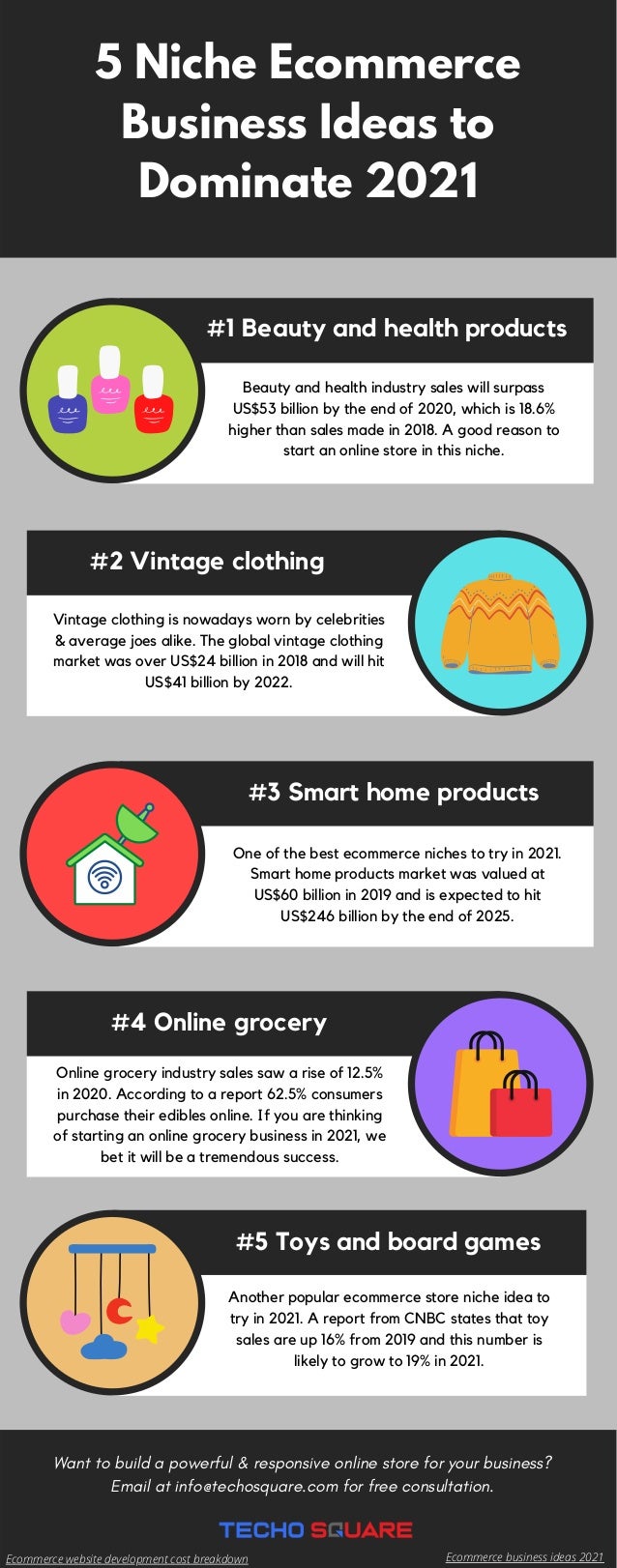 5 Niche Ecommerce Business Ideas to Dominate 2021

#1 Beauty and health products

Beauty and health industry sales will surpass US$53 billion by the end of 2020, which is 18.6% higher than sales made in 2018. A good reason to start an online store in this niche.

#2 Vintage clothing

Vintage clothing is nowadays worn by celebrities & average joes alike. The global vintage clothing market was over US$24 billion in 2018 and will hit US$41 billion by 2022.

#3 Smart home products

One of the best ecommerce niches to try in 2021. Smart home products market was valued at US$60 billion in 2019 and is expected to hit US$246 billion by the end of 2025.

#4 Online grocery

Online grocery industry sales saw a rise of 12.5% in 2020. According to a report 62.5% consumers purchase their edibles online. If you are thinking of starting an online grocery business in 2021, we bet it will be a tremendous success.

#5 Toys and board games

Another popular ecommerce store niche idea to try in 2021. A report from CNBC states that toy sales are up 16% from 2019 and this number is likely to grow to 19% in 2021.

Want to build a powerful & responsive online store for your business? Email at info@techosquare.com for free consultation.

TECHO SQUARE

Ecommerce website development cost breakdown

Ecommerce business ideas 2021