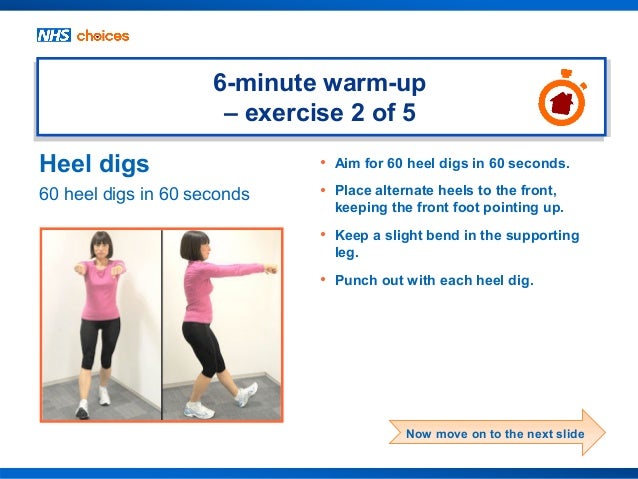 NHS choices

6-minute warm-up
– exercise 2 of 5

Heel digs

60 heel digs in 60 seconds

• Aim for 60 heel digs in 60 seconds.

• Place alternate heels to the front, keeping the front foot pointing up.

• Keep a slight bend in the supporting leg.

• Punch out with each heel dig.

Now move on to the next slide