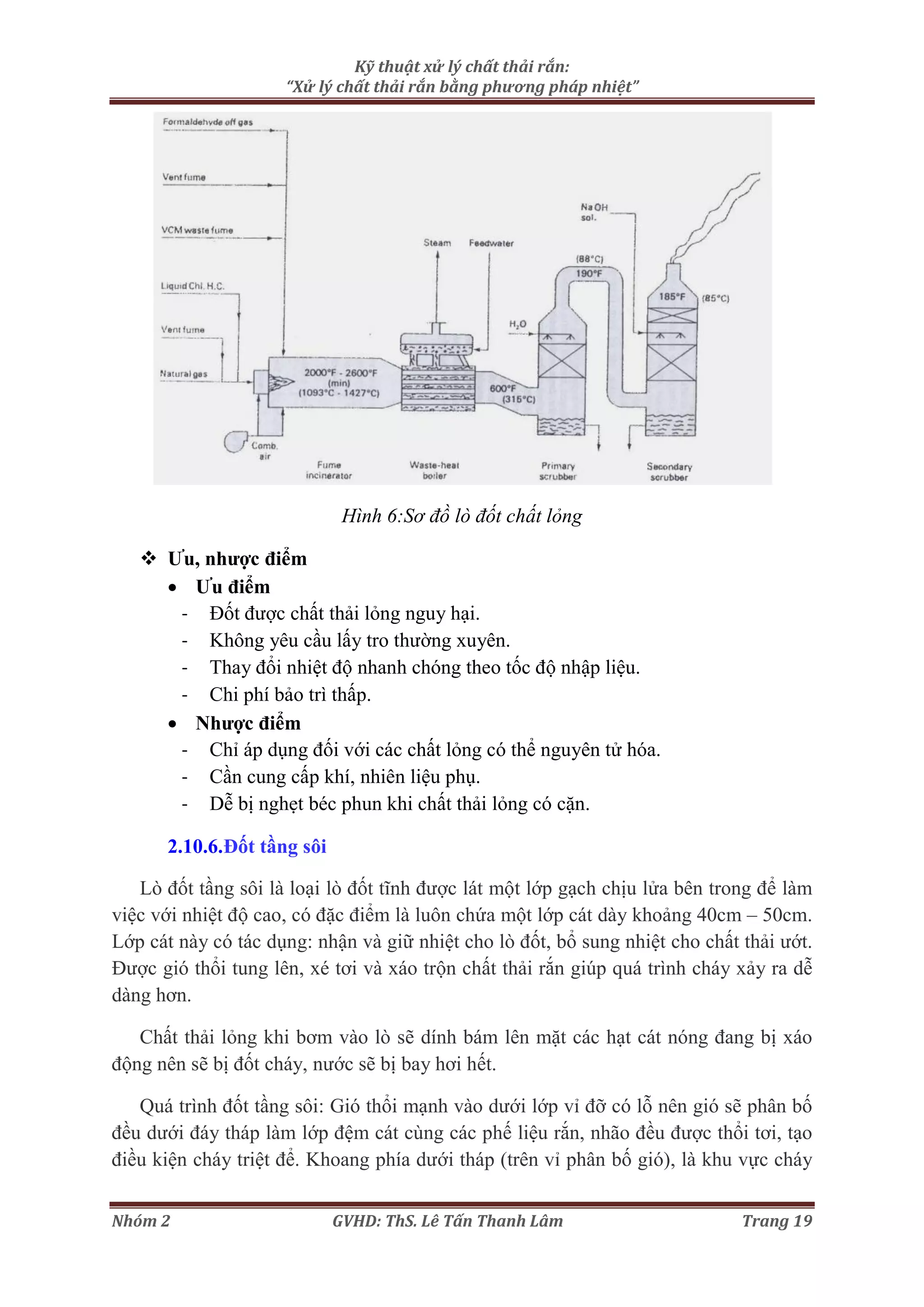 Kỹ thuật xử lý chất thải rắn:
"Xử lý chất thải rắn bằng phương pháp nhiệt"

Formaldehyde off gas

Vent fume

VCM waste fume

Liquid Chl. H.C.

Vent fume

Natural gas

Comb. air

2000°F - 2600°F (min) (1093°C - 1427°C)

Steam

Feedwater

600°F (315°C)

$H_2O$

(88°C) 190°F

NaOH sol.

185°F

(85°C)

Fume incinerator

Waste-heat boiler

Primary scrubber

Secondary scrubber

Hình 6:Sơ đồ lò đốt chất lỏng

❖ Ưu, nhược điểm
• Ưu điểm
- Đốt được chất thải lỏng nguy hại.
- Không yêu cầu lấy tro thường xuyên.
- Thay đổi nhiệt độ nhanh chóng theo tốc độ nhập liệu.
- Chi phí bảo trì thấp.
• Nhược điểm
- Chỉ áp dụng đối với các chất lỏng có thể nguyên tử hóa.
- Cần cung cấp khí, nhiên liệu phụ.
- Dễ bị nghẹt béc phun khi chất thải lỏng có cặn.

2.10.6.Đốt tầng sôi

Lò đốt tầng sôi là loại lò đốt tĩnh được lát một lớp gạch chịu lửa bên trong để làm việc với nhiệt độ cao, có đặc điểm là luôn chứa một lớp cát dày khoảng 40cm – 50cm. Lớp cát này có tác dụng: nhận và giữ nhiệt cho lò đốt, bổ sung nhiệt cho chất thải ướt. Được gió thổi tung lên, xé tơi và xáo trộn chất thải rắn giúp quá trình cháy xảy ra dễ dàng hơn.

Chất thải lỏng khi bơm vào lò sẽ dính bám lên mặt các hạt cát nóng đang bị xáo động nên sẽ bị đốt cháy, nước sẽ bị bay hơi hết.

Quá trình đốt tầng sôi: Gió thổi mạnh vào dưới lớp vỉ đỡ có lỗ nên gió sẽ phân bố đều dưới đáy tháp làm lớp đệm cát cùng các phế liệu rắn, nhão đều được thổi tơi, tạo điều kiện cháy triệt để. Khoang phía dưới tháp (trên vỉ phân bố gió), là khu vực cháy

Nhóm 2 GVHD: ThS. Lê Tấn Thanh Lâm Trang 19