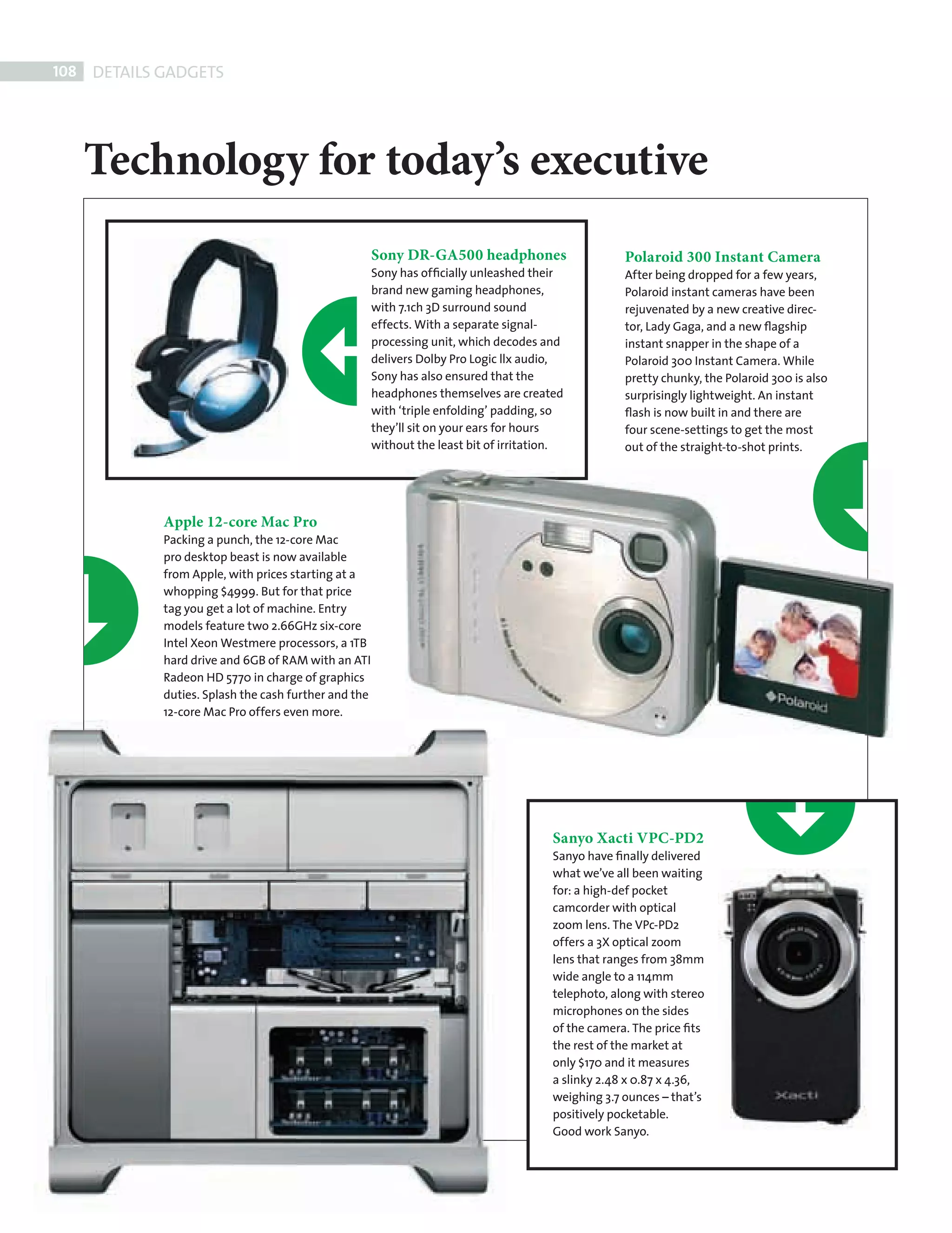 108 DETAILS GADGETS

Technology for today's executive

Sony DR-GA500 headphones
Sony has officially unleashed their brand new gaming headphones, with 7.1ch 3D surround sound effects. With a separate signal-processing unit, which decodes and delivers Dolby Pro Logic llx audio, Sony has also ensured that the headphones themselves are created with 'triple enfolding' padding, so they'll sit on your ears for hours without the least bit of irritation.

Polaroid 300 Instant Camera
After being dropped for a few years, Polaroid instant cameras have been rejuvenated by a new creative director, Lady Gaga, and a new flagship instant snapper in the shape of a Polaroid 300 Instant Camera. While pretty chunky, the Polaroid 300 is also surprisingly lightweight. An instant flash is now built in and there are four scene-settings to get the most out of the straight-to-shot prints.

Apple 12-core Mac Pro
Packing a punch, the 12-core Mac pro desktop beast is now available from Apple, with prices starting at a whopping $4999. But for that price tag you get a lot of machine. Entry models feature two 2.66GHz six-core Intel Xeon Westmere processors, a 1TB hard drive and 6GB of RAM with an ATI Radeon HD 5770 in charge of graphics duties. Splash the cash further and the 12-core Mac Pro offers even more.

Polaroid

Sanyo Xacti VPC-PD2
Sanyo have finally delivered what we've all been waiting for: a high-def pocket camcorder with optical zoom lens. The VPc-PD2 offers a 3X optical zoom lens that ranges from 38mm wide angle to a 114mm telephoto, along with stereo microphones on the sides of the camera. The price fits the rest of the market at only $170 and it measures a slinky 2.48 x 0.87 x 4.36, weighing 3.7 ounces – that's positively pocketable. Good work Sanyo.

Xacti