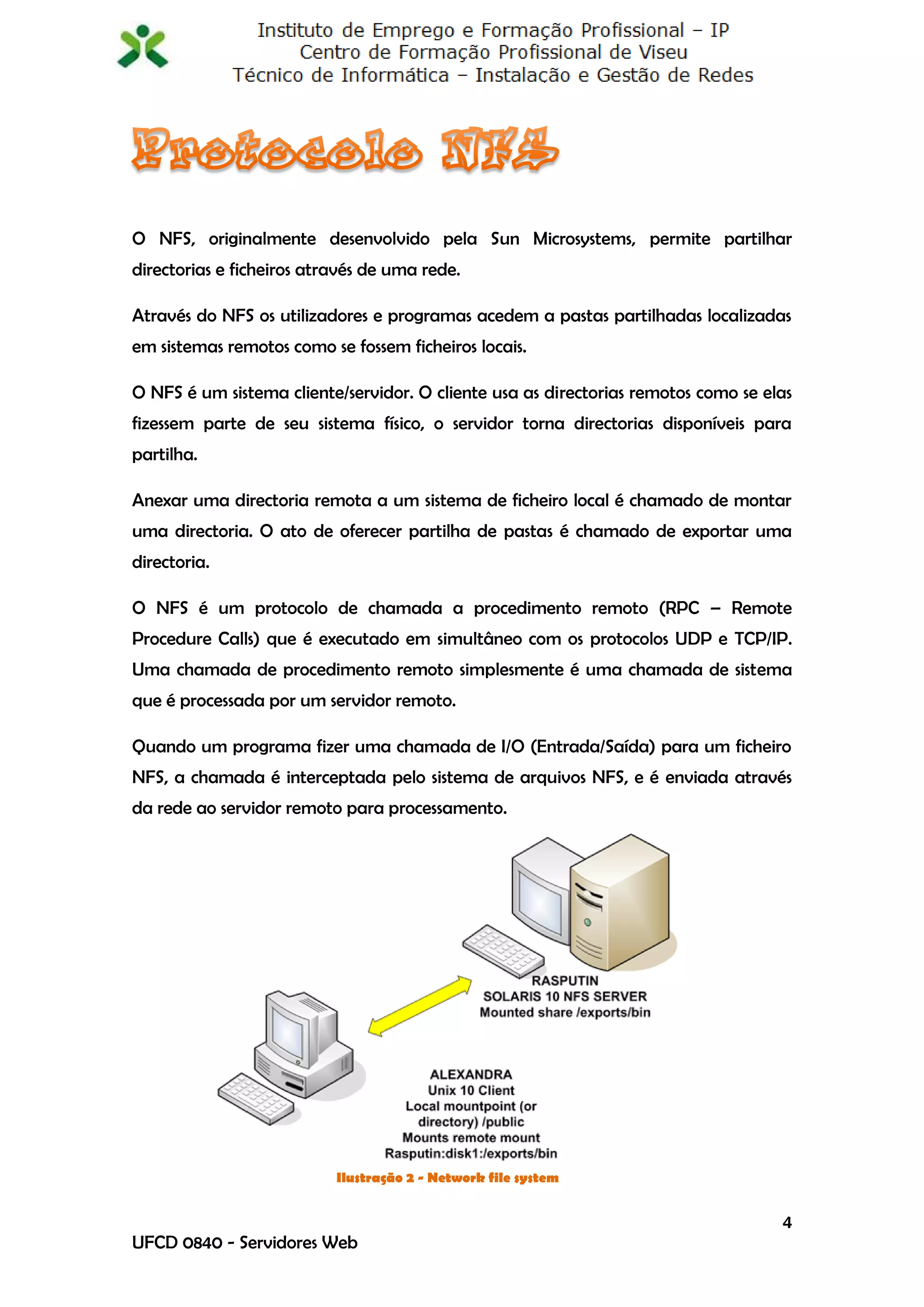 Instituto de Emprego e Formação Profissional – IP
Centro de Formação Profissional de Viseu
Técnico de Informática – Instalação e Gestão de Redes

Protocolo NFS

O NFS, originalmente desenvolvido pela Sun Microsystems, permite partilhar directorias e ficheiros através de uma rede.

Através do NFS os utilizadores e programas acedem a pastas partilhadas localizadas em sistemas remotos como se fossem ficheiros locais.

O NFS é um sistema cliente/servidor. O cliente usa as directorias remotos como se elas fizessem parte de seu sistema físico, o servidor torna directorias disponíveis para partilha.

Anexar uma directoria remota a um sistema de ficheiro local é chamado de montar uma directoria. O ato de oferecer partilha de pastas é chamado de exportar uma directoria.

O NFS é um protocolo de chamada a procedimento remoto (RPC – Remote Procedure Calls) que é executado em simultâneo com os protocolos UDP e TCP/IP. Uma chamada de procedimento remoto simplesmente é uma chamada de sistema que é processada por um servidor remoto.

Quando um programa fizer uma chamada de I/O (Entrada/Saída) para um ficheiro NFS, a chamada é interceptada pelo sistema de arquivos NFS, e é enviada através da rede ao servidor remoto para processamento.

RASPUTIN
SOLARIS 10 NFS SERVER
Mounted share /exports/bin

ALEXANDRA
Unix 10 Client
Local mountpoint (or directory) /public
Mounts remote mount
Rasputin:disk1:/exports/bin

Ilustração 2 - Network file system

4

UFCD 0840 - Servidores Web