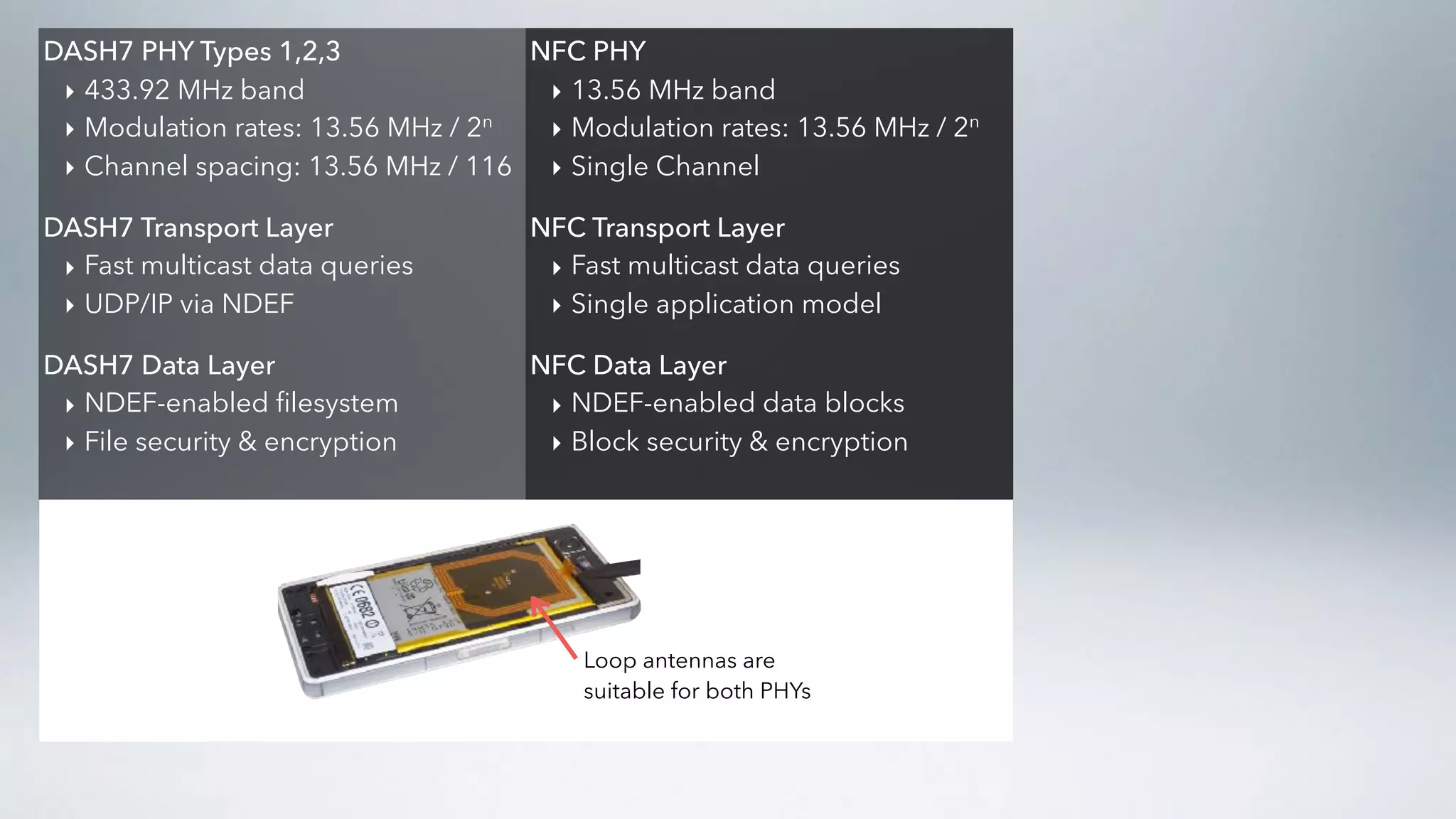 DASH7 PHY Types 1,2,3
‣ 433.92 MHz band
‣ Modulation rates: 13.56 MHz / $2^n$
‣ Channel spacing: 13.56 MHz / 116

DASH7 Transport Layer
‣ Fast multicast data queries
‣ UDP/IP via NDEF

DASH7 Data Layer
‣ NDEF-enabled filesystem
‣ File security & encryption

NFC PHY
‣ 13.56 MHz band
‣ Modulation rates: 13.56 MHz / $2^n$
‣ Single Channel

NFC Transport Layer
‣ Fast multicast data queries
‣ Single application model

NFC Data Layer
‣ NDEF-enabled data blocks
‣ Block security & encryption

CE 0682

Loop antennas are suitable for both PHYs