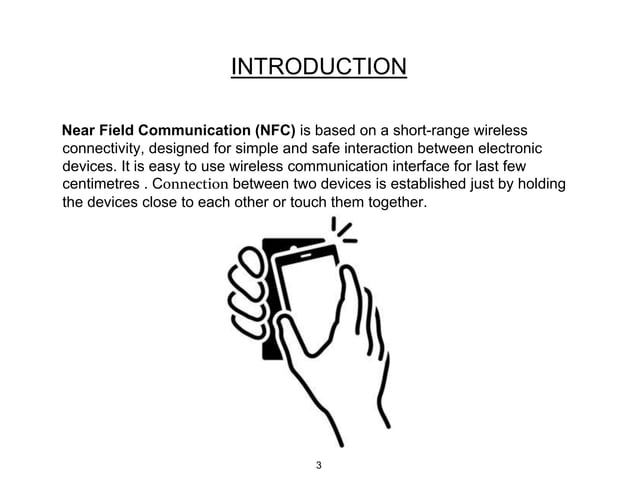 INTRODUCTION

Near Field Communication (NFC) is based on a short-range wireless connectivity, designed for simple and safe interaction between electronic devices. It is easy to use wireless communication interface for last few centimetres . Connection between two devices is established just by holding the devices close to each other or touch them together.

3