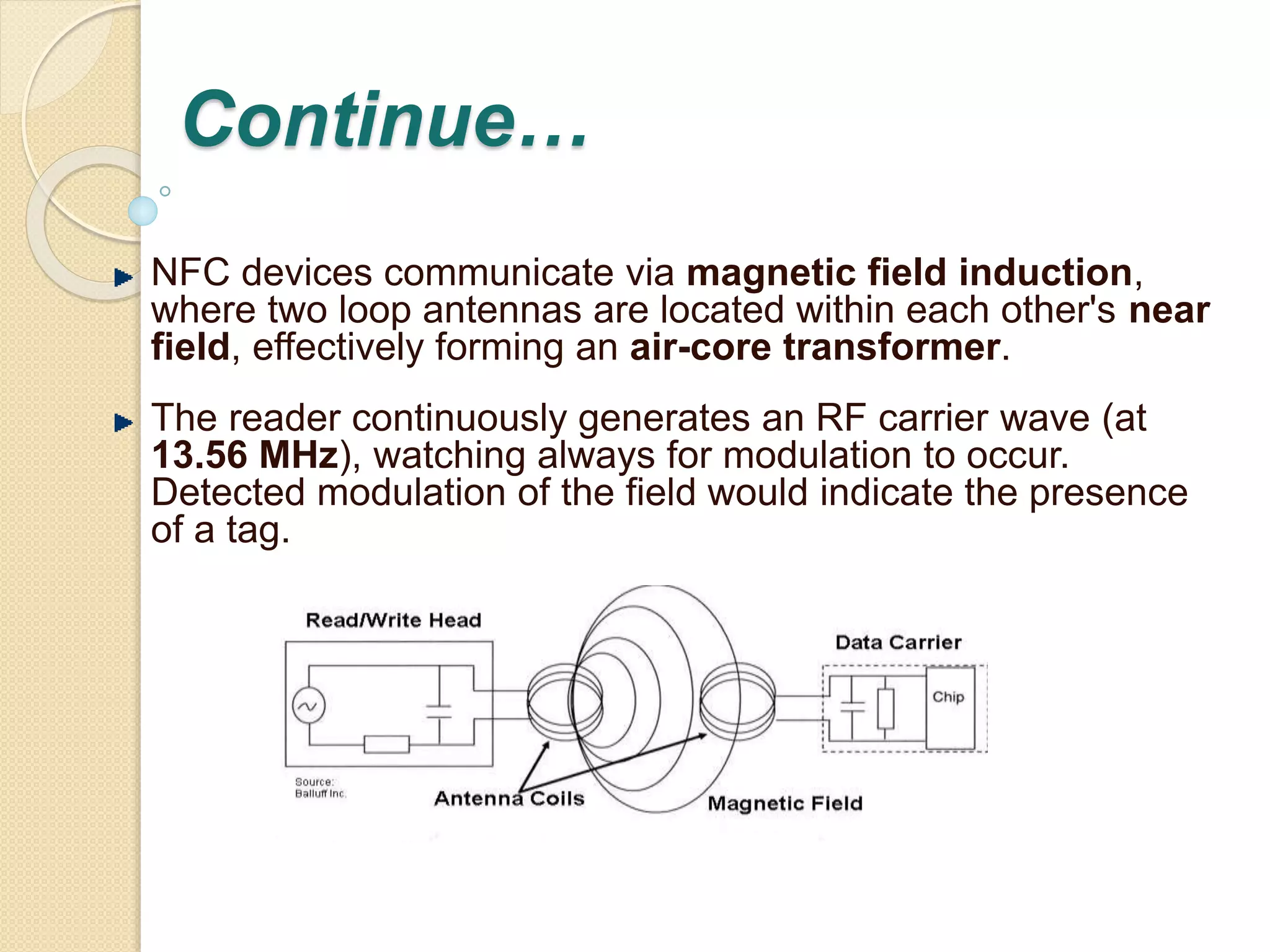 Continue…

NFC devices communicate via magnetic field induction, where two loop antennas are located within each other's near field, effectively forming an air-core transformer.

The reader continuously generates an RF carrier wave (at 13.56 MHz), watching always for modulation to occur. Detected modulation of the field would indicate the presence of a tag.

Read/Write Head

Data Carrier

Chip

Source: Balluff Inc.

Antenna Coils

Magnetic Field