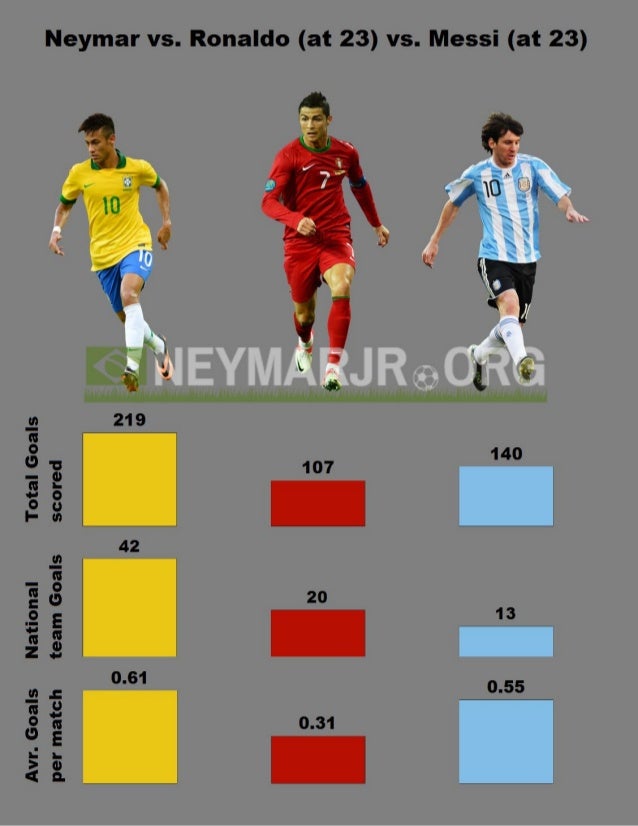 Neymar vs. Ronaldo (at 23) vs. Messi (at 23)

10
10
7
10

NEYMARJR.ORG

Total Goals scored
219
107
140

National team Goals
42
20
13

Avr. Goals per match
0.61
0.31
0.55