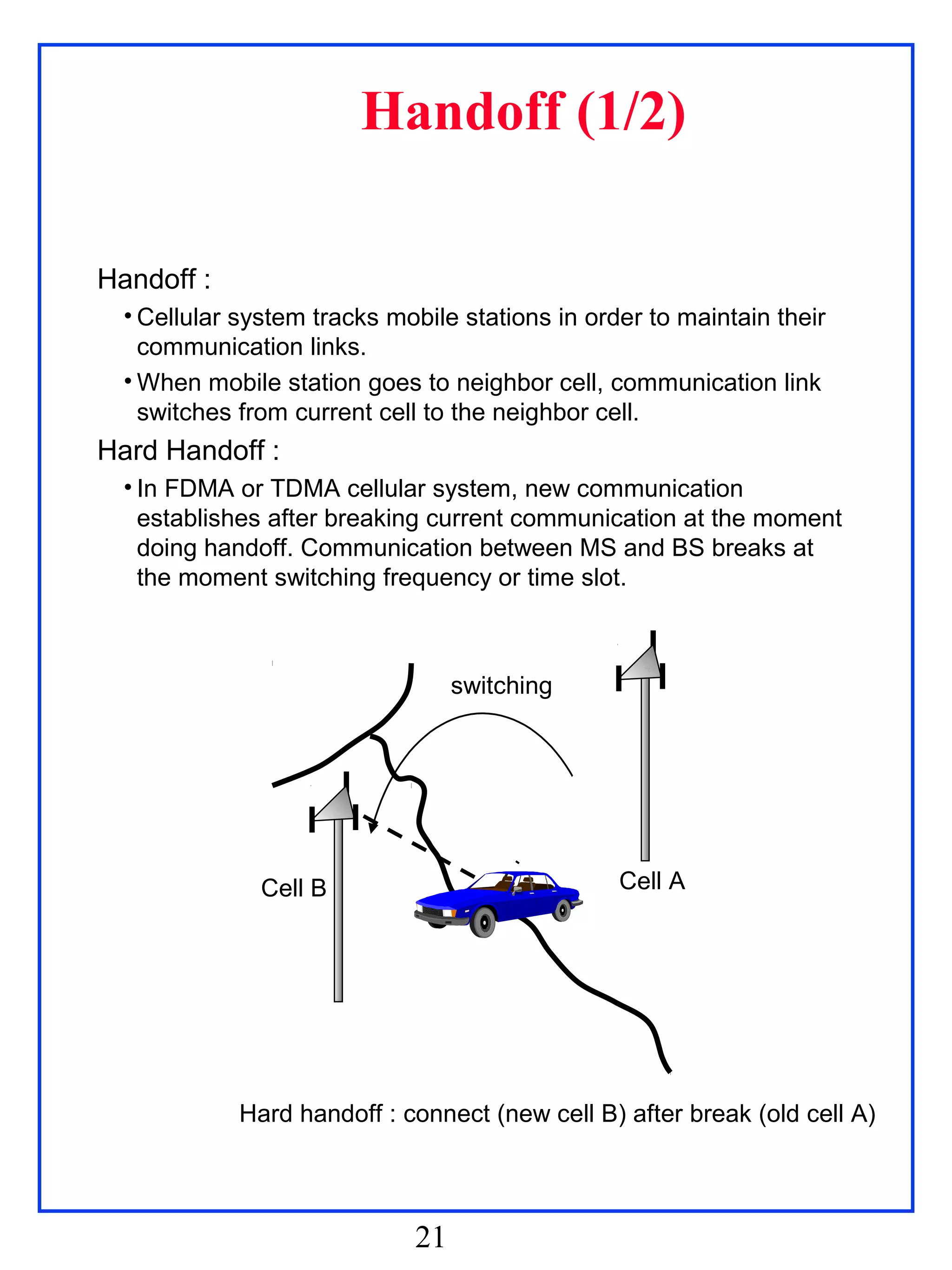 Handoff (1/2)

Handoff :

• Cellular system tracks mobile stations in order to maintain their communication links.

• When mobile station goes to neighbor cell, communication link switches from current cell to the neighbor cell.

Hard Handoff :

• In FDMA or TDMA cellular system, new communication establishes after breaking current communication at the moment doing handoff. Communication between MS and BS breaks at the moment switching frequency or time slot.

switching

Cell B

Cell A

Hard handoff : connect (new cell B) after break (old cell A)

21