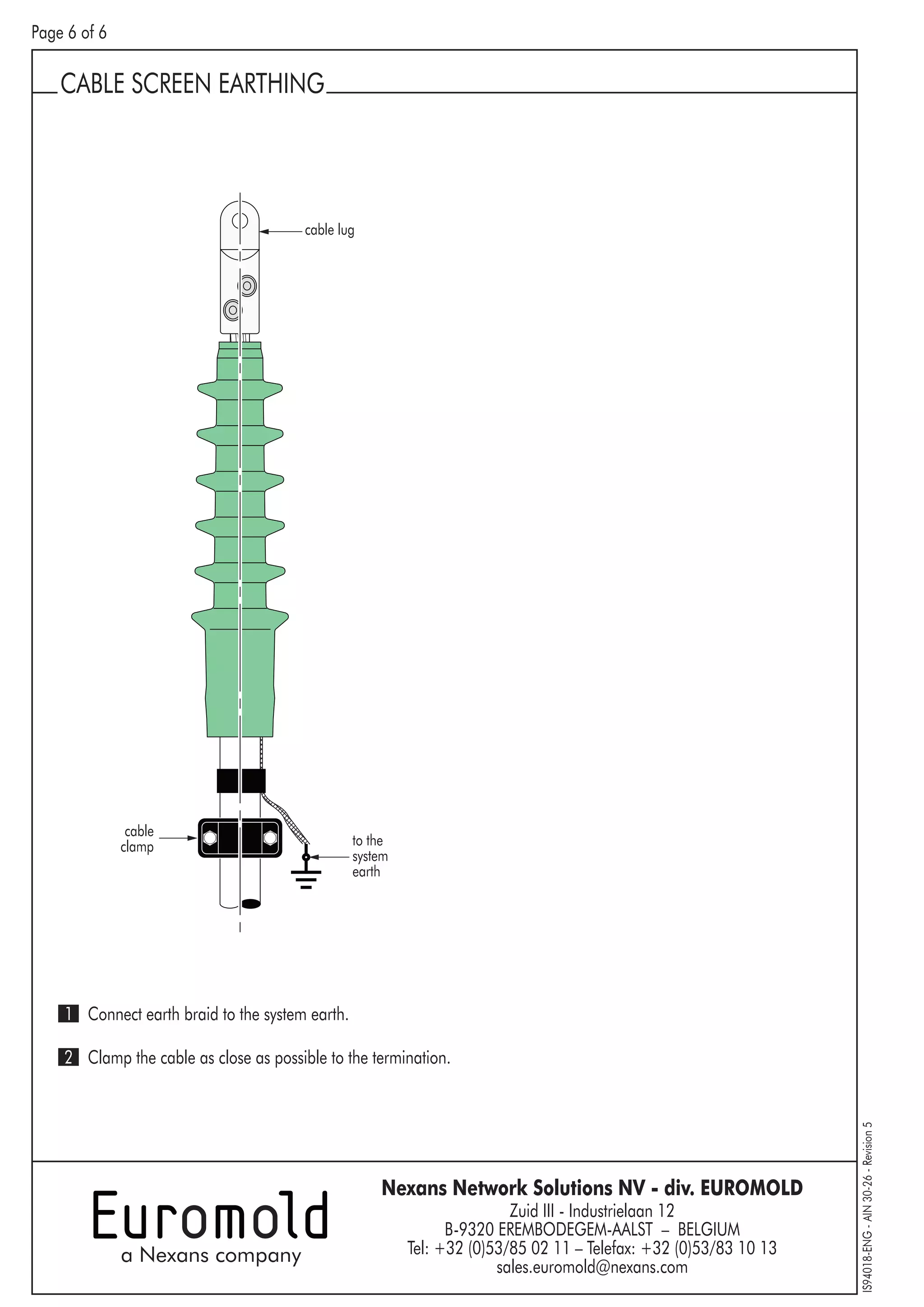 Page 6 of 6

CABLE SCREEN EARTHING

cable lug

cable clamp

to the system earth

1 Connect earth braid to the system earth.

2 Clamp the cable as close as possible to the termination.

Euromold
a Nexans company

Nexans Network Solutions NV - div. EUROMOLD
Zuid III - Industrielaan 12
B-9320 EREMBODEGEM-AALST – BELGIUM
Tel: +32 (0)53/85 02 11 – Telefax: +32 (0)53/83 10 13
sales.euromold@nexans.com

IS94018-ENG - AIN 30-26 - Revision 5