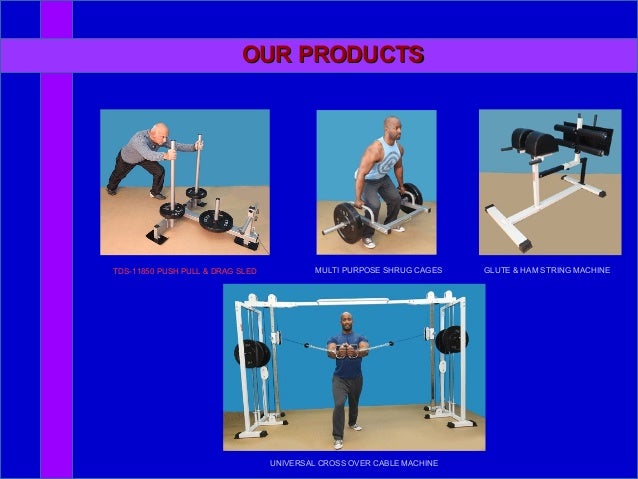 OUR PRODUCTS

TDS-11850 PUSH PULL & DRAG SLED

MULTI PURPOSE SHRUG CAGES

GLUTE & HAM STRING MACHINE

UNIVERSAL CROSS OVER CABLE MACHINE