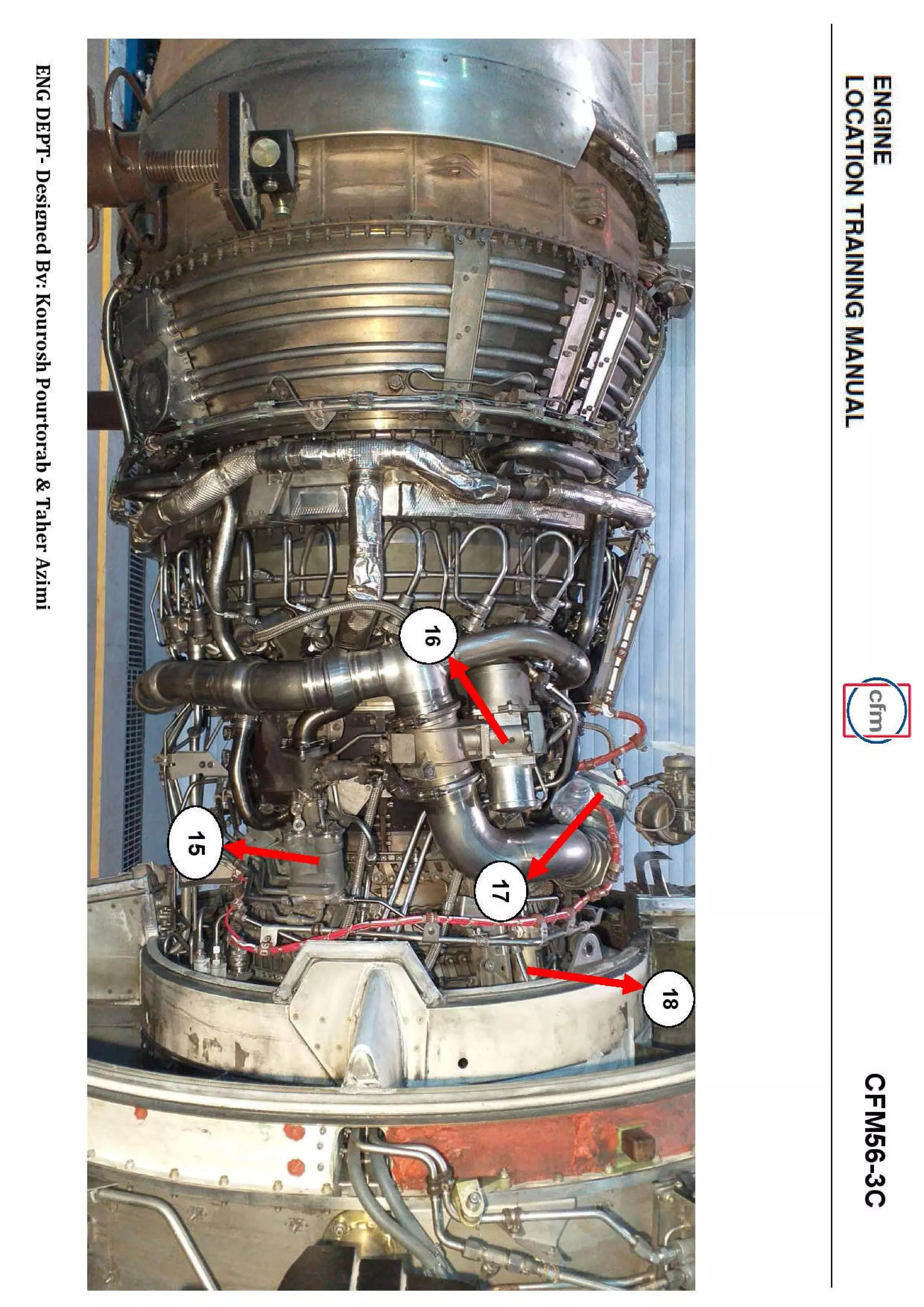 ENGINE
LOCATION TRAINING MANUAL

cfm

CFM56-3C

16

15

17

18

ENG DEPT- Designed By: Kourosh Pourtorab & Taher Azimi