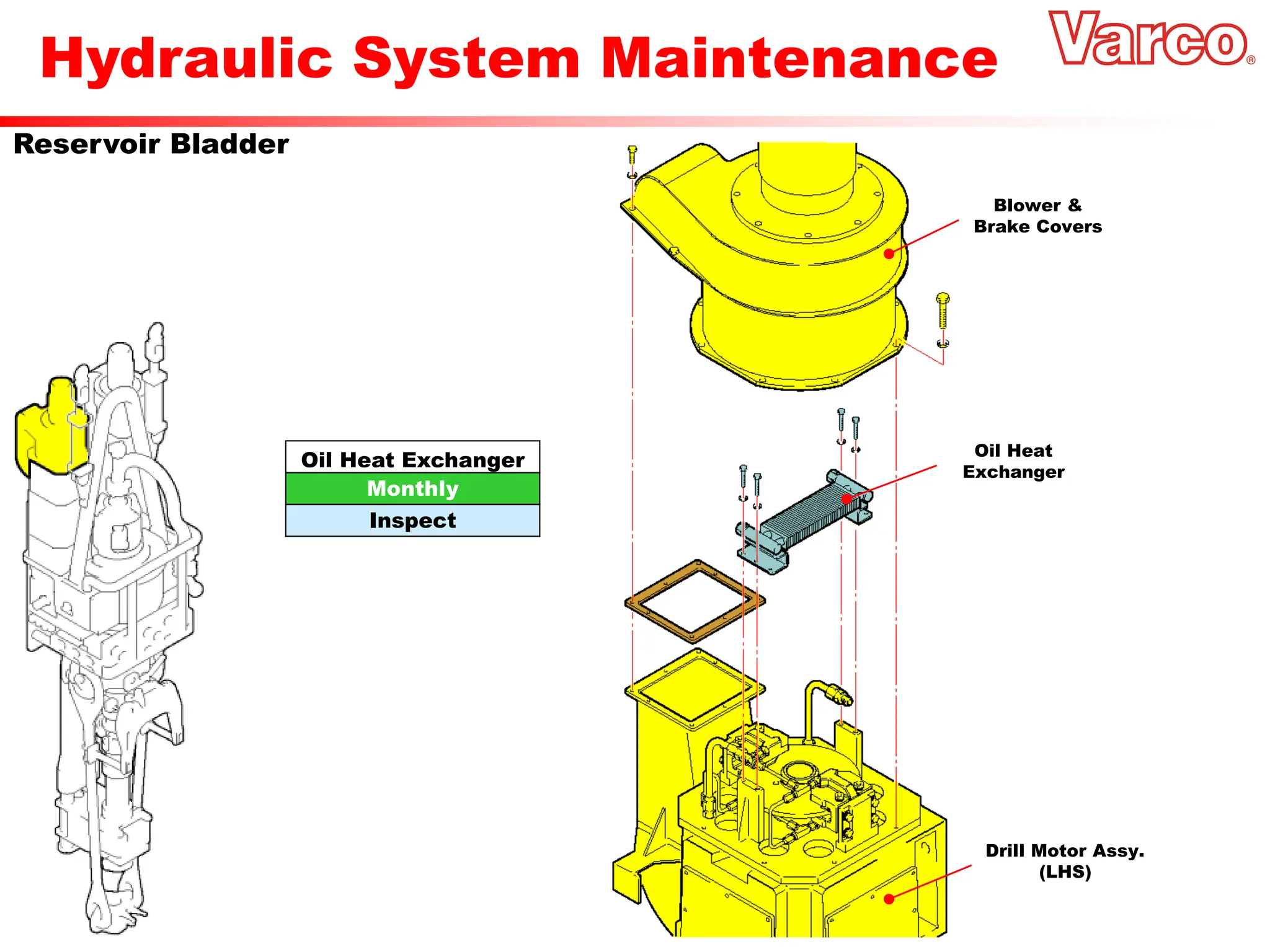 Hydraulic System Maintenance

Varco®

Reservoir Bladder

| Oil Heat Exchanger |
|---|
| Monthly |
| Inspect |

Blower & Brake Covers

Oil Heat Exchanger

Drill Motor Assy. (LHS)