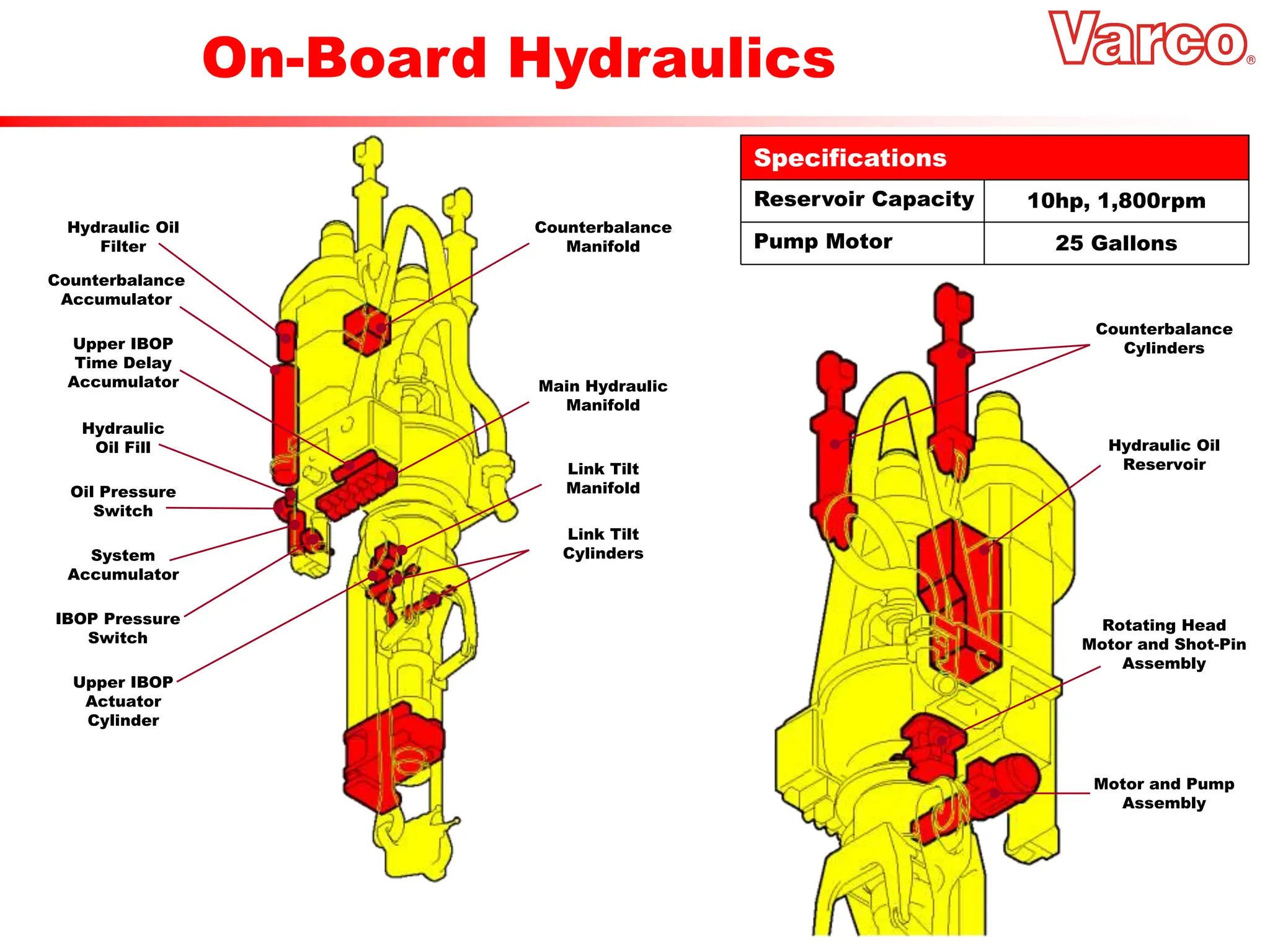 On-Board Hydraulics

Varco®

| Specifications | |
|---|---|
| Reservoir Capacity | 10hp, 1,800rpm |
| Pump Motor | 25 Gallons |

Hydraulic Oil Filter

Counterbalance Accumulator

Upper IBOP Time Delay Accumulator

Hydraulic Oil Fill

Oil Pressure Switch

System Accumulator

IBOP Pressure Switch

Upper IBOP Actuator Cylinder

Counterbalance Manifold

Main Hydraulic Manifold

Link Tilt Manifold

Link Tilt Cylinders

Counterbalance Cylinders

Hydraulic Oil Reservoir

Rotating Head Motor and Shot-Pin Assembly

Motor and Pump Assembly