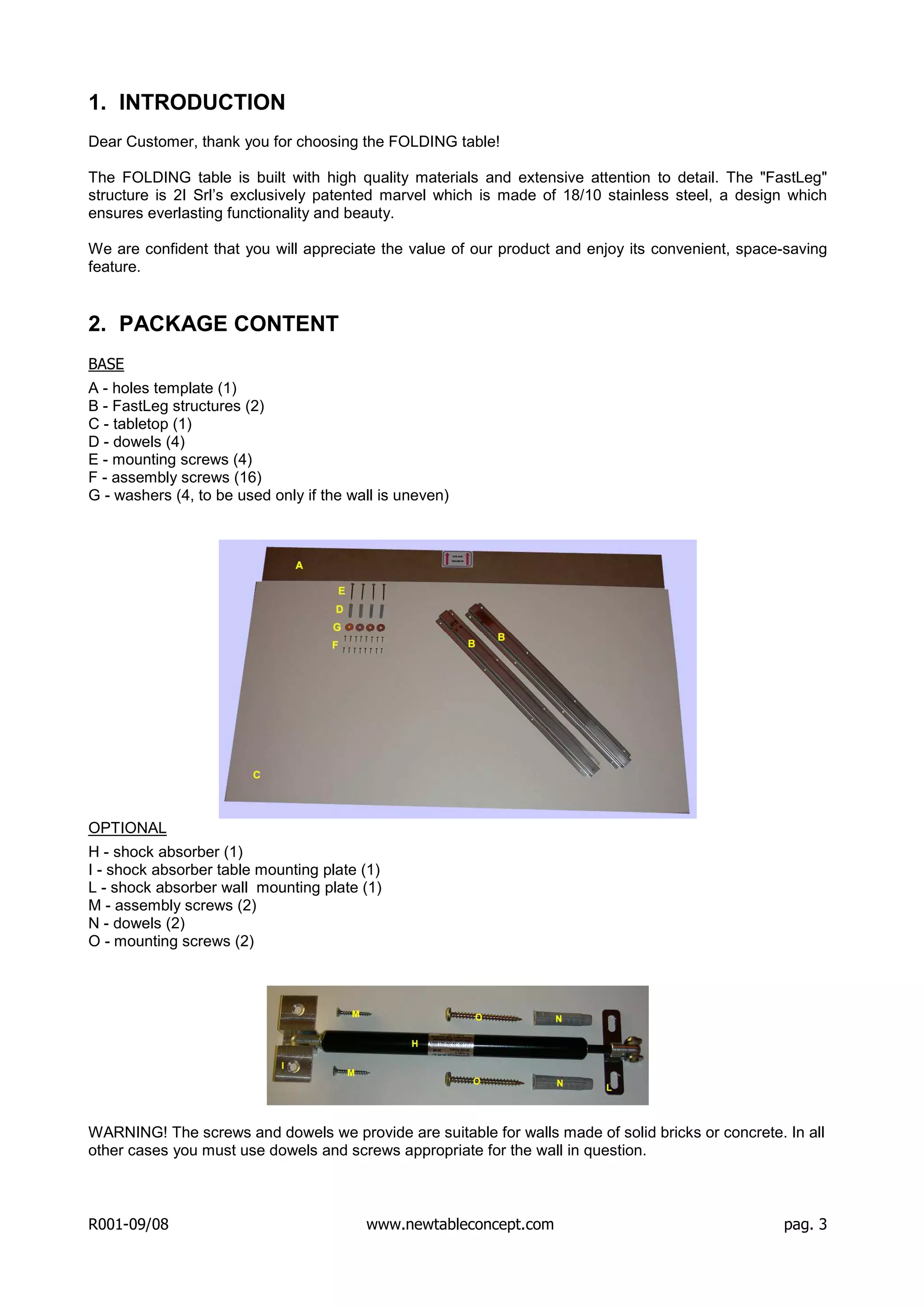 1. INTRODUCTION

Dear Customer, thank you for choosing the FOLDING table!

The FOLDING table is built with high quality materials and extensive attention to detail. The "FastLeg" structure is 2I Srl's exclusively patented marvel which is made of 18/10 stainless steel, a design which ensures everlasting functionality and beauty.

We are confident that you will appreciate the value of our product and enjoy its convenient, space-saving feature.

2. PACKAGE CONTENT

BASE
A - holes template (1)
B - FastLeg structures (2)
C - tabletop (1)
D - dowels (4)
E - mounting screws (4)
F - assembly screws (16)
G - washers (4, to be used only if the wall is uneven)

A
E
D
G
F
B
B
C

OPTIONAL
H - shock absorber (1)
I - shock absorber table mounting plate (1)
L - shock absorber wall mounting plate (1)
M - assembly screws (2)
N - dowels (2)
O - mounting screws (2)

M
O
N
H
I
M
O
N
L

WARNING! The screws and dowels we provide are suitable for walls made of solid bricks or concrete. In all other cases you must use dowels and screws appropriate for the wall in question.

R001-09/08
www.newtableconcept.com
pag. 3