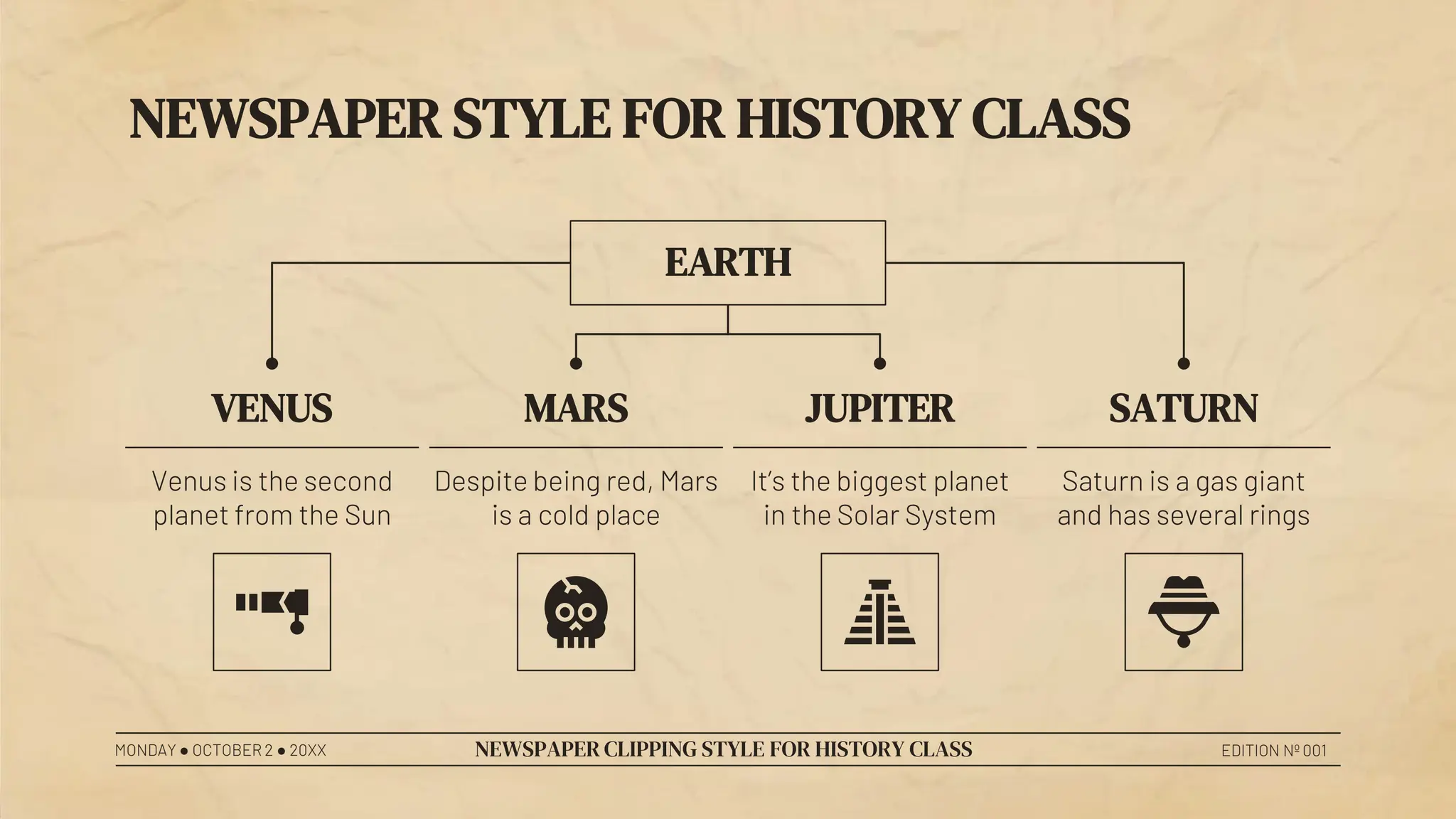 NEWSPAPER STYLE FOR HISTORY CLASS

EARTH

VENUS

Venus is the second planet from the Sun

MARS

Despite being red, Mars is a cold place

JUPITER

It's the biggest planet in the Solar System

SATURN

Saturn is a gas giant and has several rings

MONDAY • OCTOBER 2 • 20XX

NEWSPAPER CLIPPING STYLE FOR HISTORY CLASS

EDITION № 001