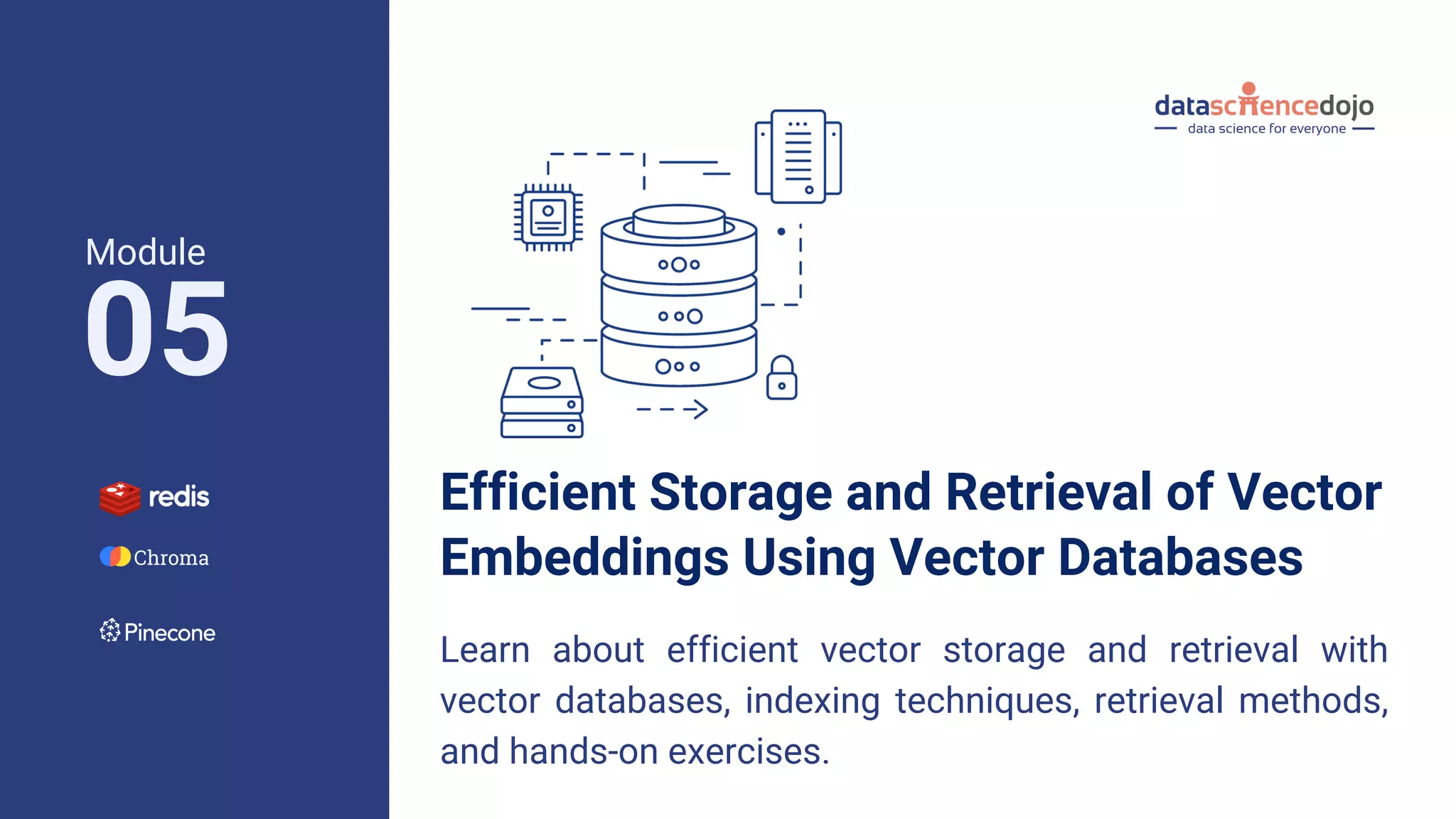 Module
05

redis

Chroma

Pinecone

datasciencedojo
data science for everyone

Efficient Storage and Retrieval of Vector Embeddings Using Vector Databases

Learn about efficient vector storage and retrieval with vector databases, indexing techniques, retrieval methods, and hands-on exercises.