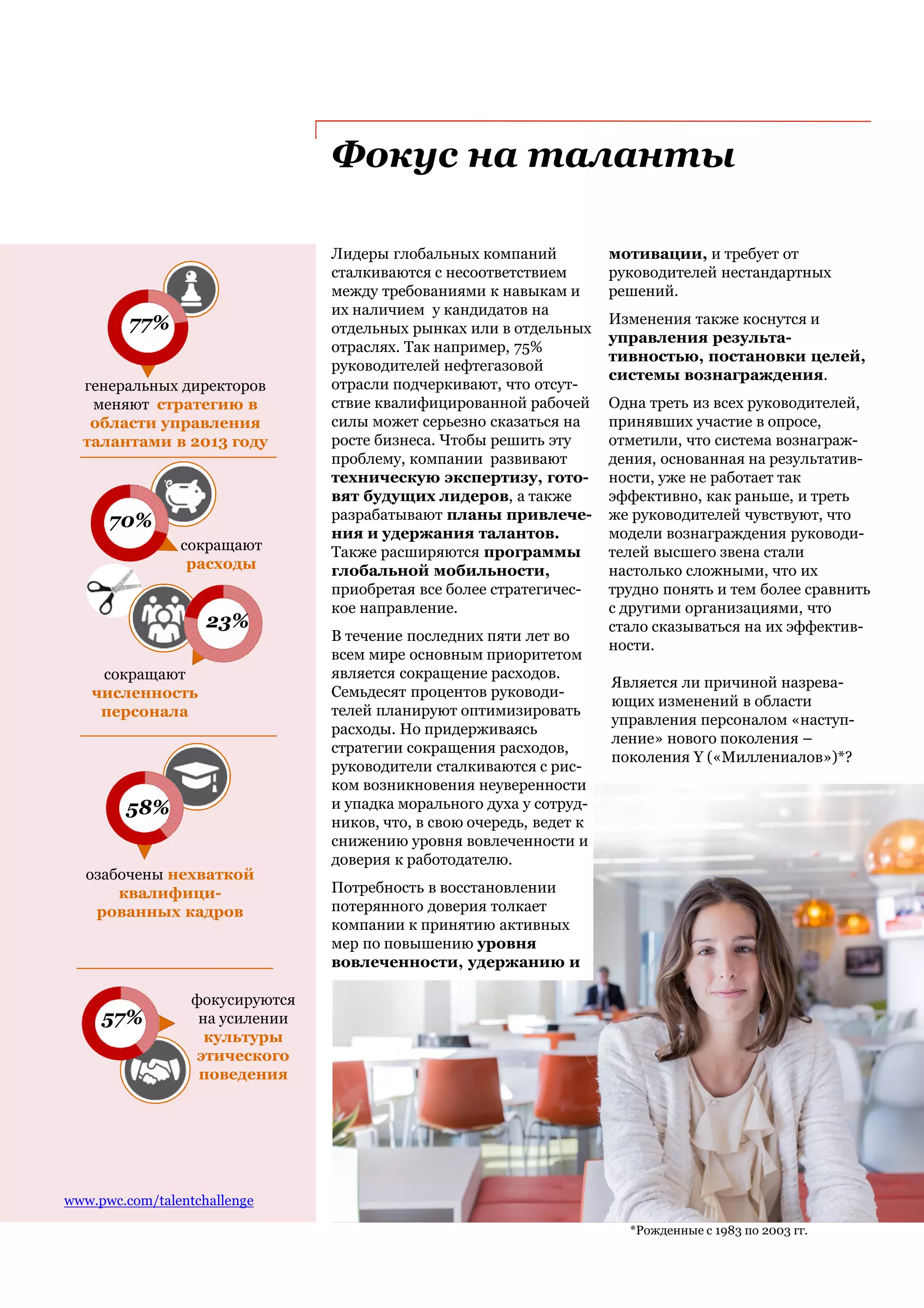 Фокус на таланты

77%

генеральных директоров меняют стратегию в области управления талантами в 2013 году

70%

сокращают расходы

23%

сокращают численность персонала

58%

озабочены нехваткой квалифицированных кадров

57%

фокусируются на усилении культуры этического поведения

www.pwc.com/talentchallenge

Лидеры глобальных компаний сталкиваются с несоответствием между требованиями к навыкам и их наличием у кандидатов на отдельных рынках или в отдельных отраслях. Так например, 75% руководителей нефтегазовой отрасли подчеркивают, что отсутствие квалифицированной рабочей силы может серьезно сказаться на росте бизнеса. Чтобы решить эту проблему, компании развивают техническую экспертизу, готовят будущих лидеров, а также разрабатывают планы привлечения и удержания талантов. Также расширяются программы глобальной мобильности, приобретая все более стратегическое направление.

В течение последних пяти лет во всем мире основным приоритетом является сокращение расходов. Семьдесят процентов руководителей планируют оптимизировать расходы. Но придерживаясь стратегии сокращения расходов, руководители сталкиваются с риском возникновения неуверенности и упадка морального духа у сотрудников, что, в свою очередь, ведет к снижению уровня вовлеченности и доверия к работодателю.

Потребность в восстановлении потерянного доверия толкает компании к принятию активных мер по повышению уровня вовлеченности, удержанию и мотивации, и требует от руководителей нестандартных решений.

Изменения также коснутся и управления результативностью, постановки целей, системы вознаграждения.

Одна треть из всех руководителей, принявших участие в опросе, отметили, что система вознаграждения, основанная на результативности, уже не работает так эффективно, как раньше, и треть же руководителей чувствуют, что модели вознаграждения руководителей высшего звена стали настолько сложными, что их трудно понять и тем более сравнить с другими организациями, что стало сказываться на их эффективности.

Является ли причиной назревающих изменений в области управления персоналом «наступление» нового поколения – поколения Y («Миллениалов»)*?

*Рожденные с 1983 по 2003 гг.